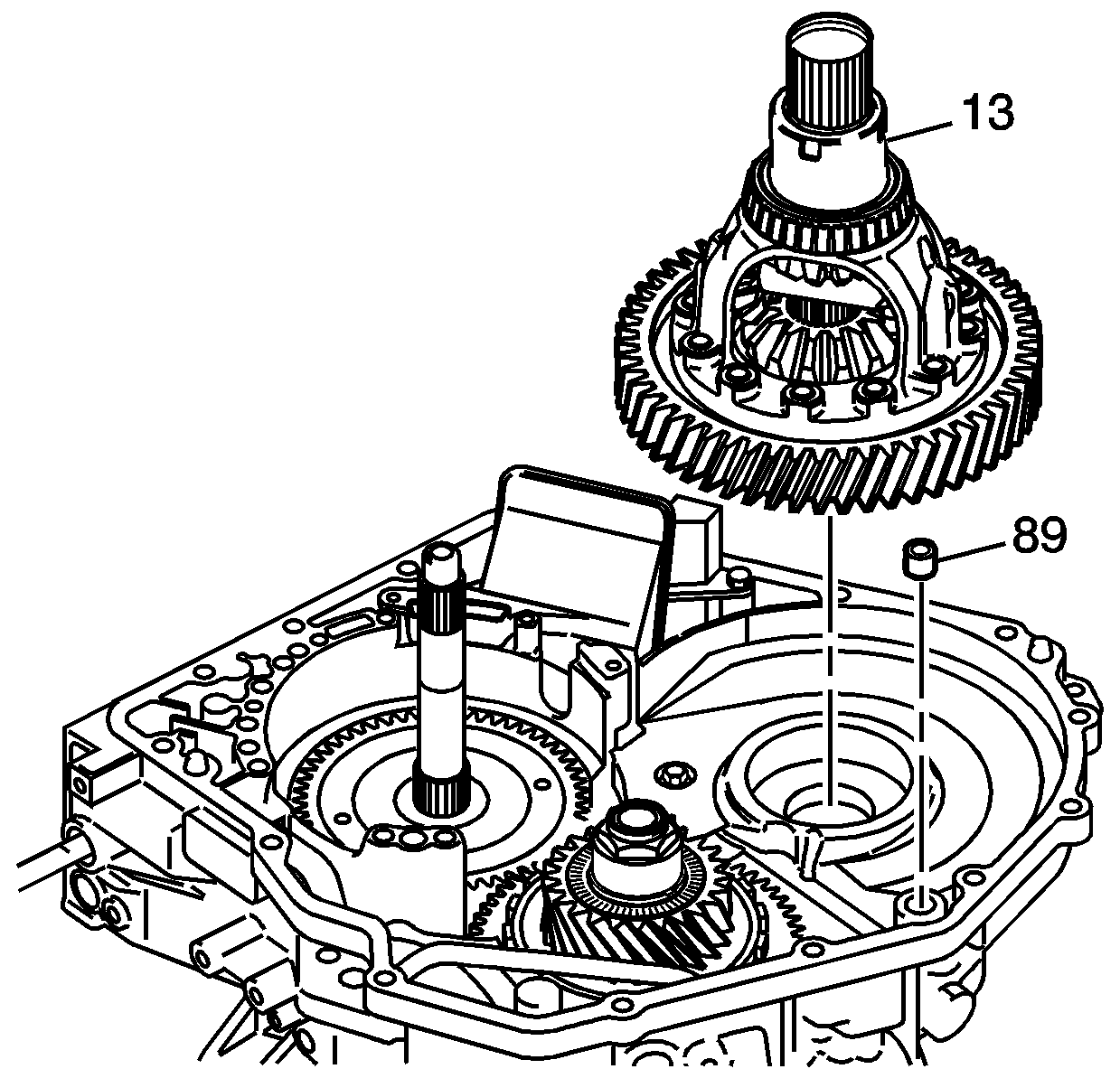 13

89