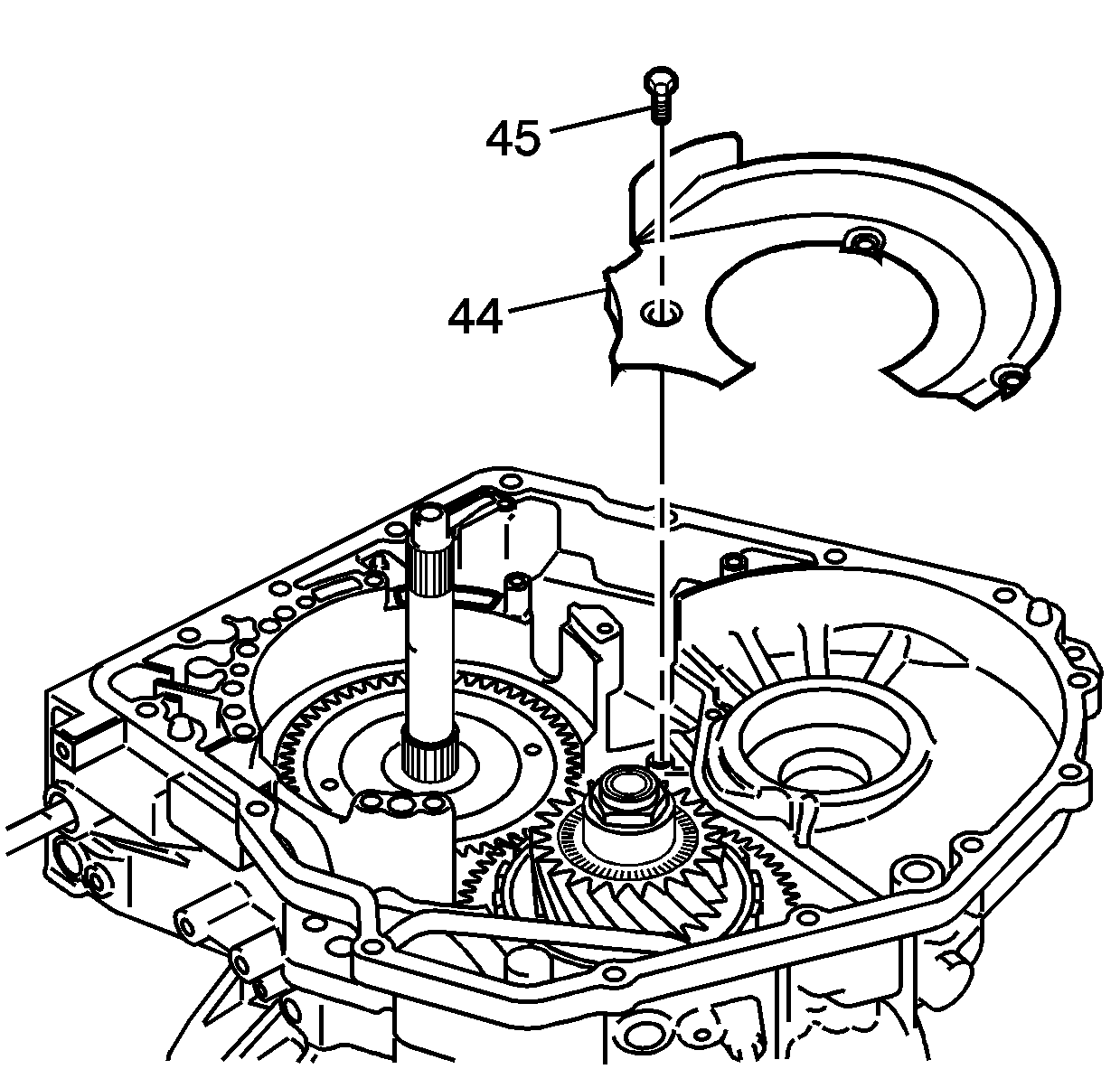 45

44