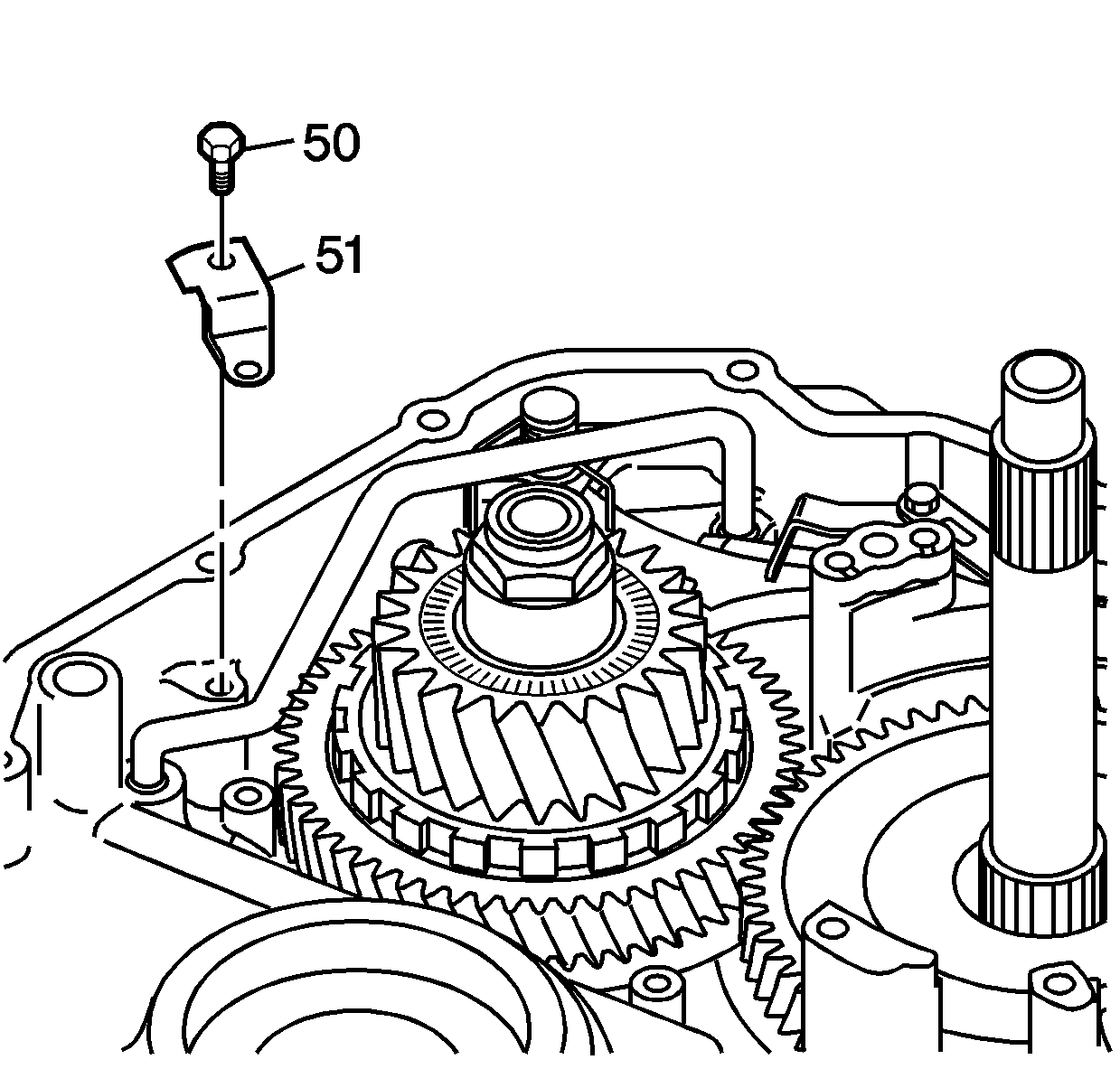 50
51