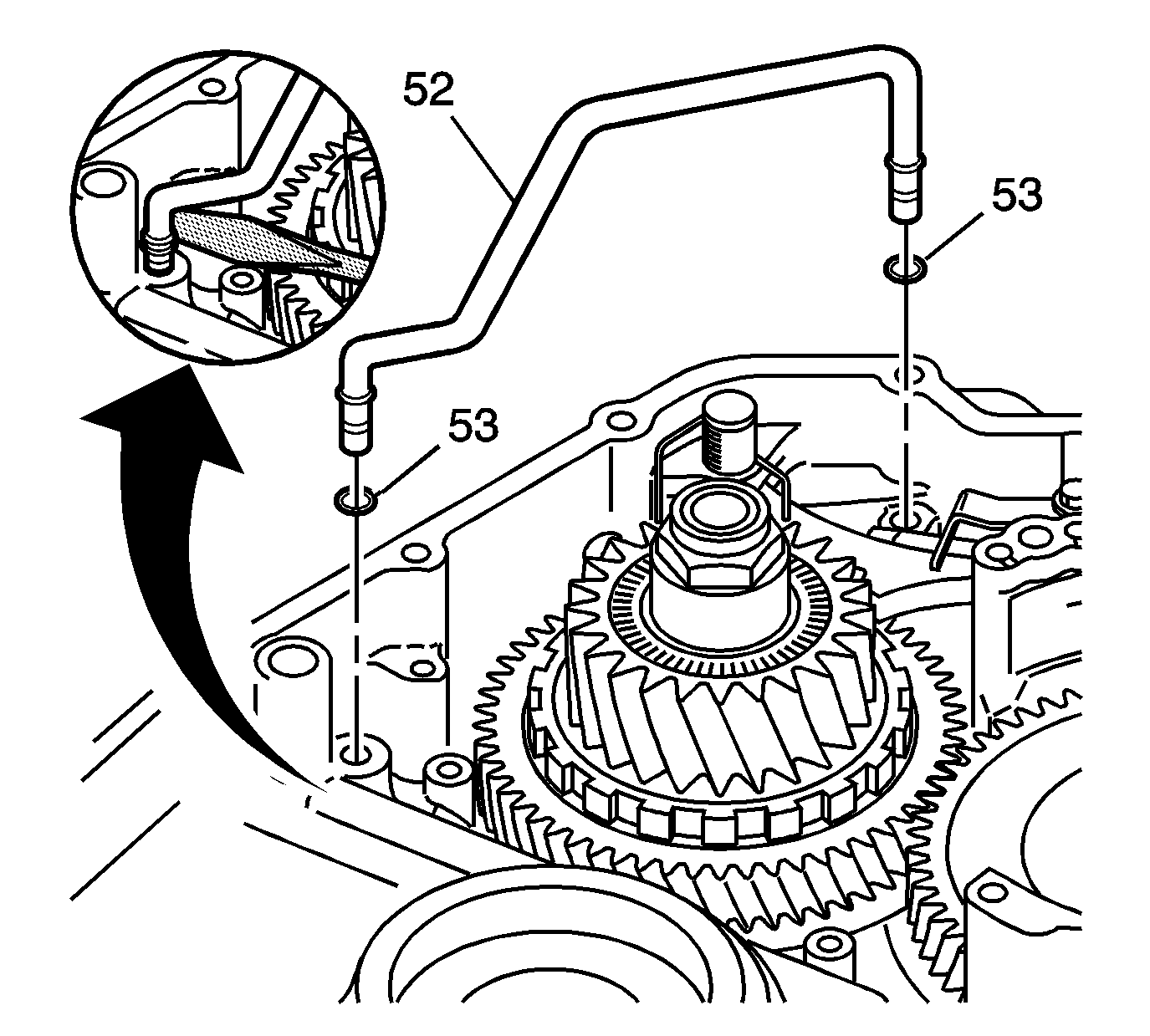 52
53
53