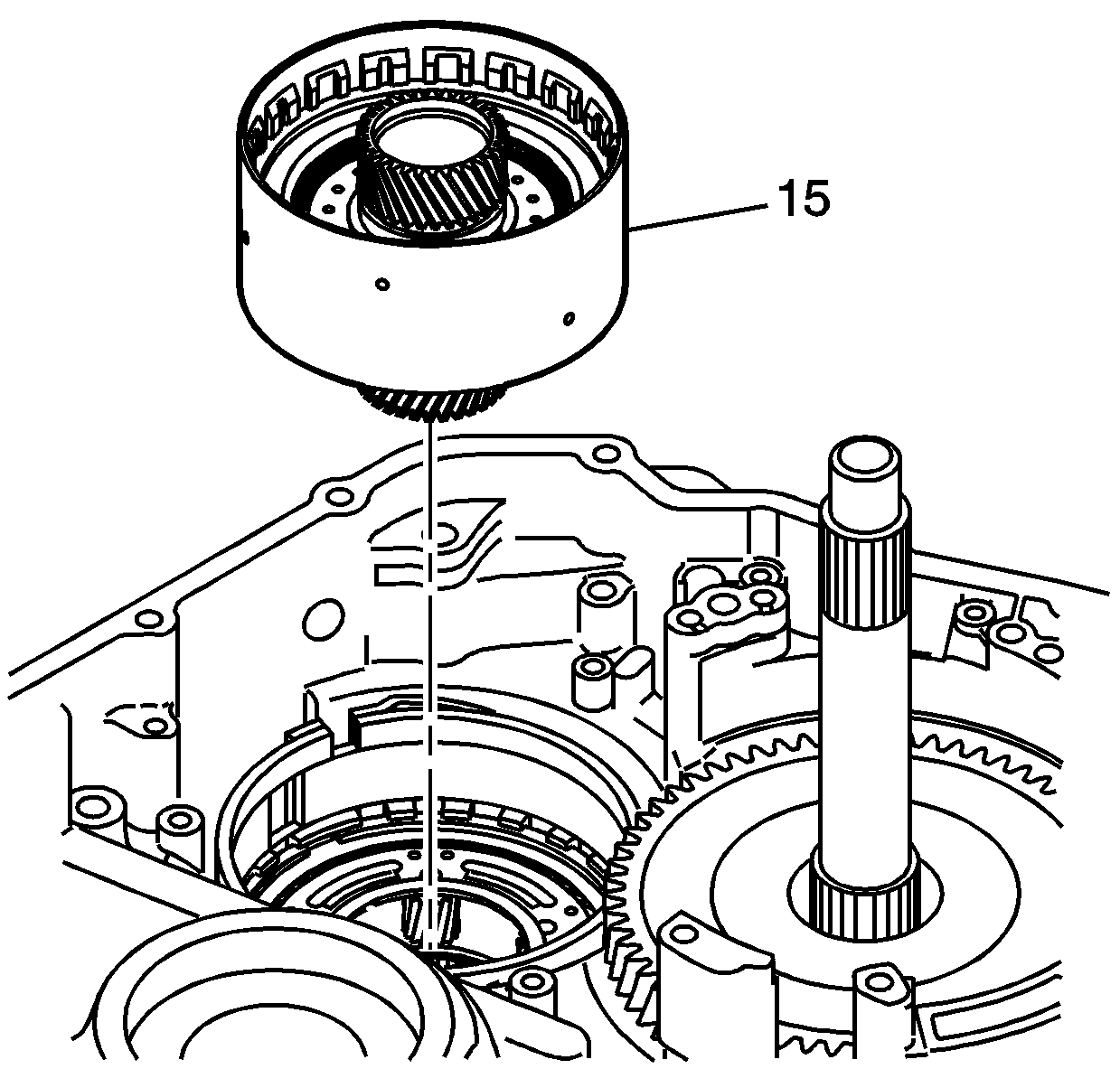 15