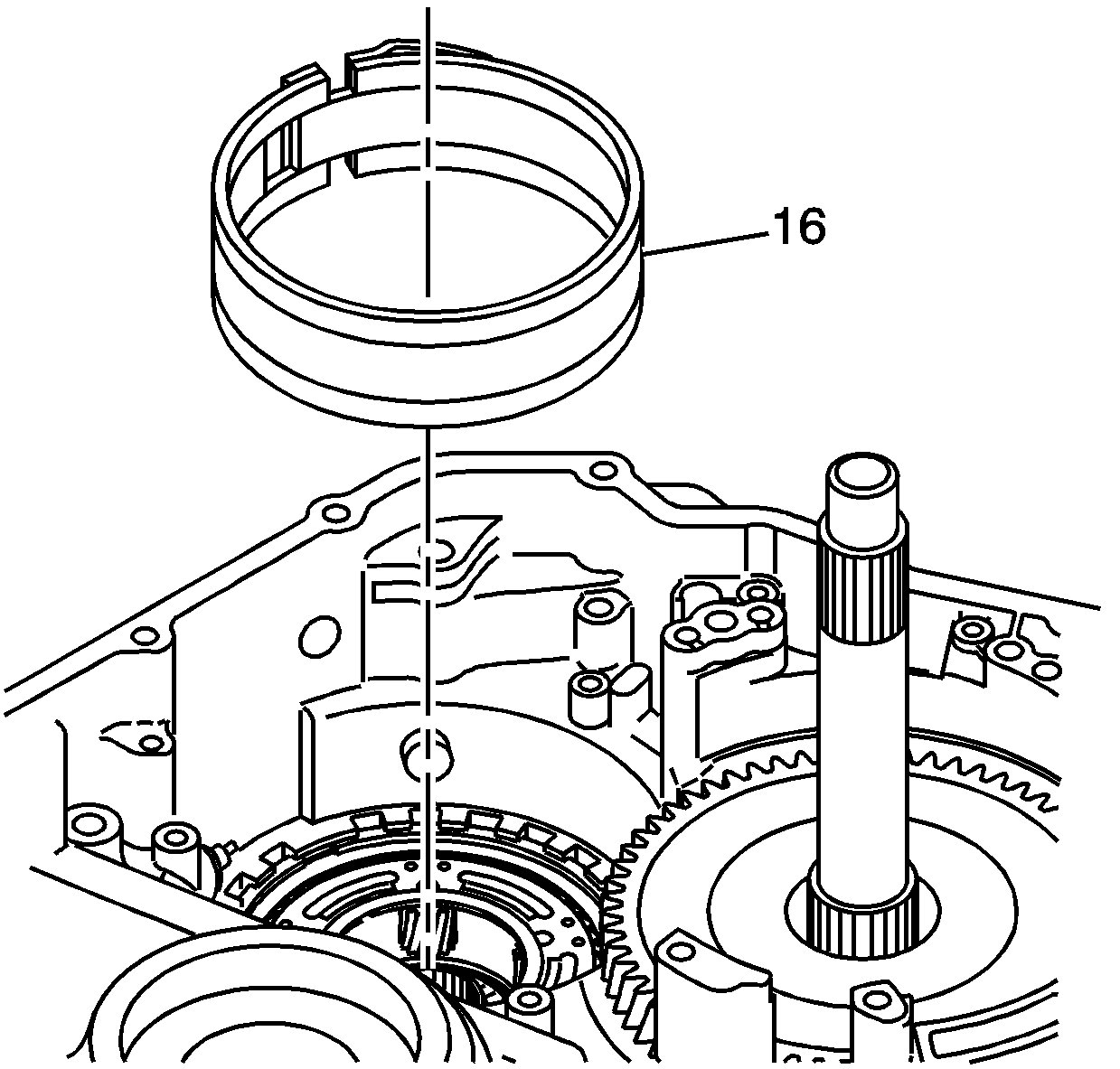 16