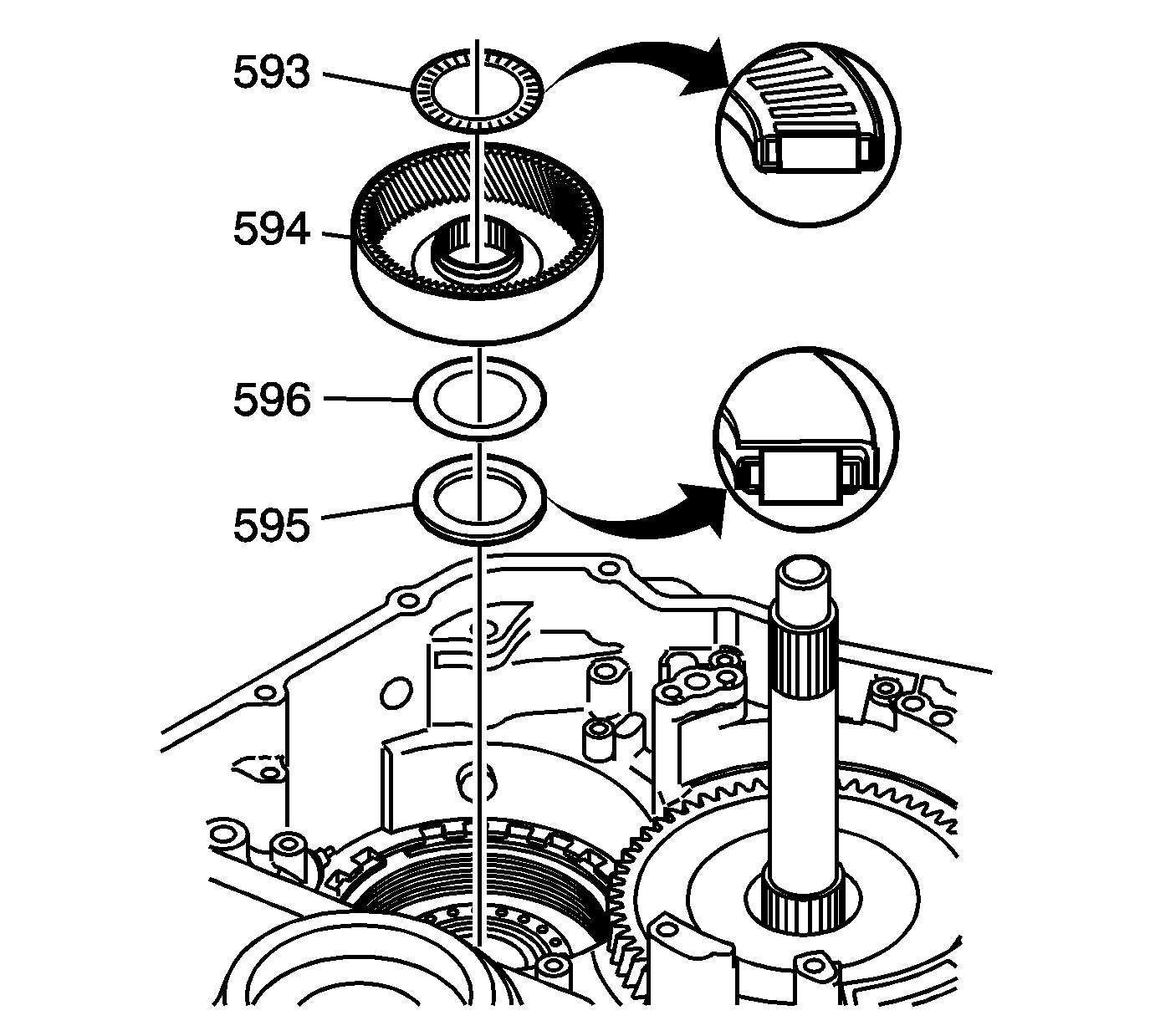 593
594
596
595