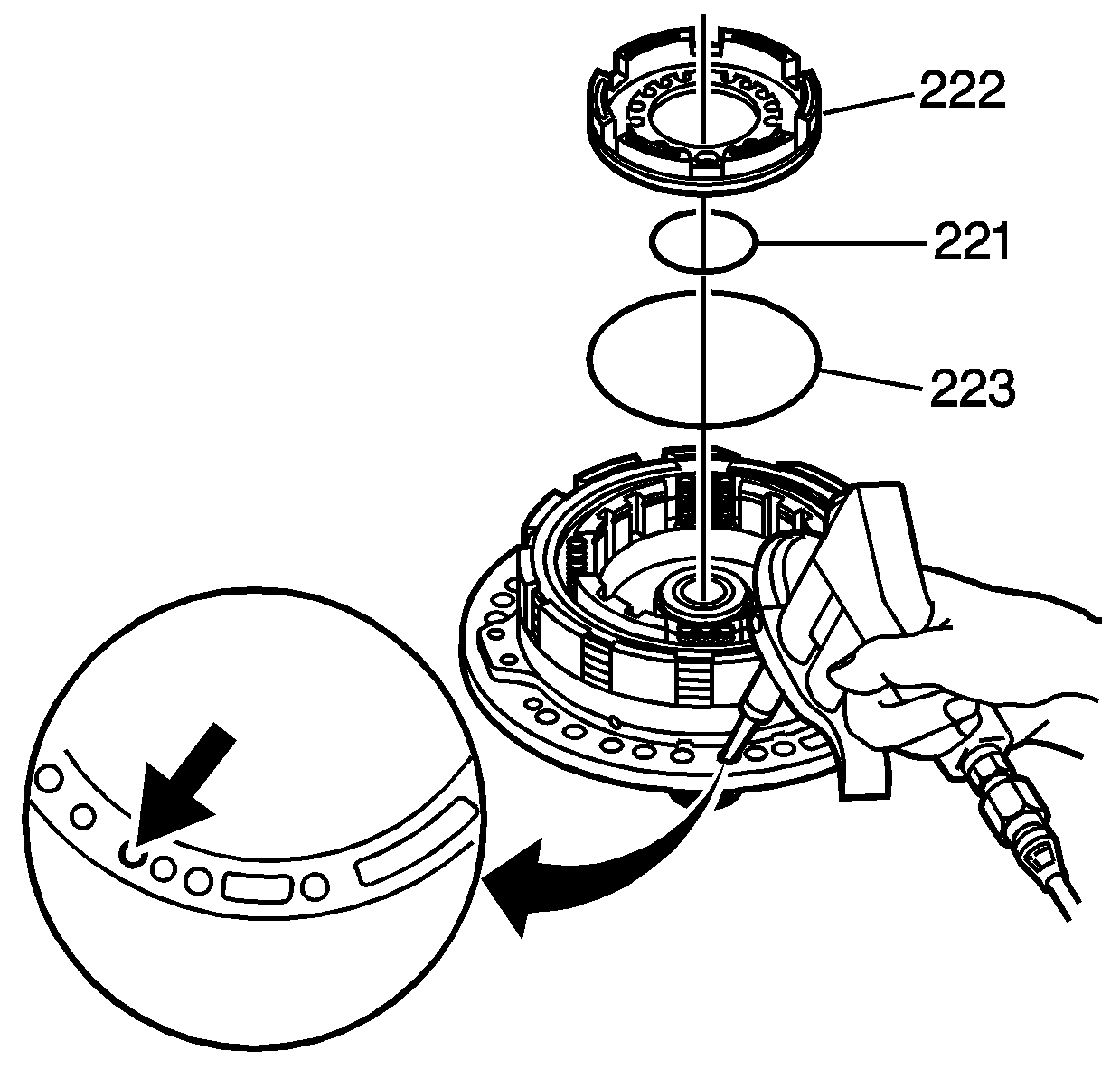 222
221
223