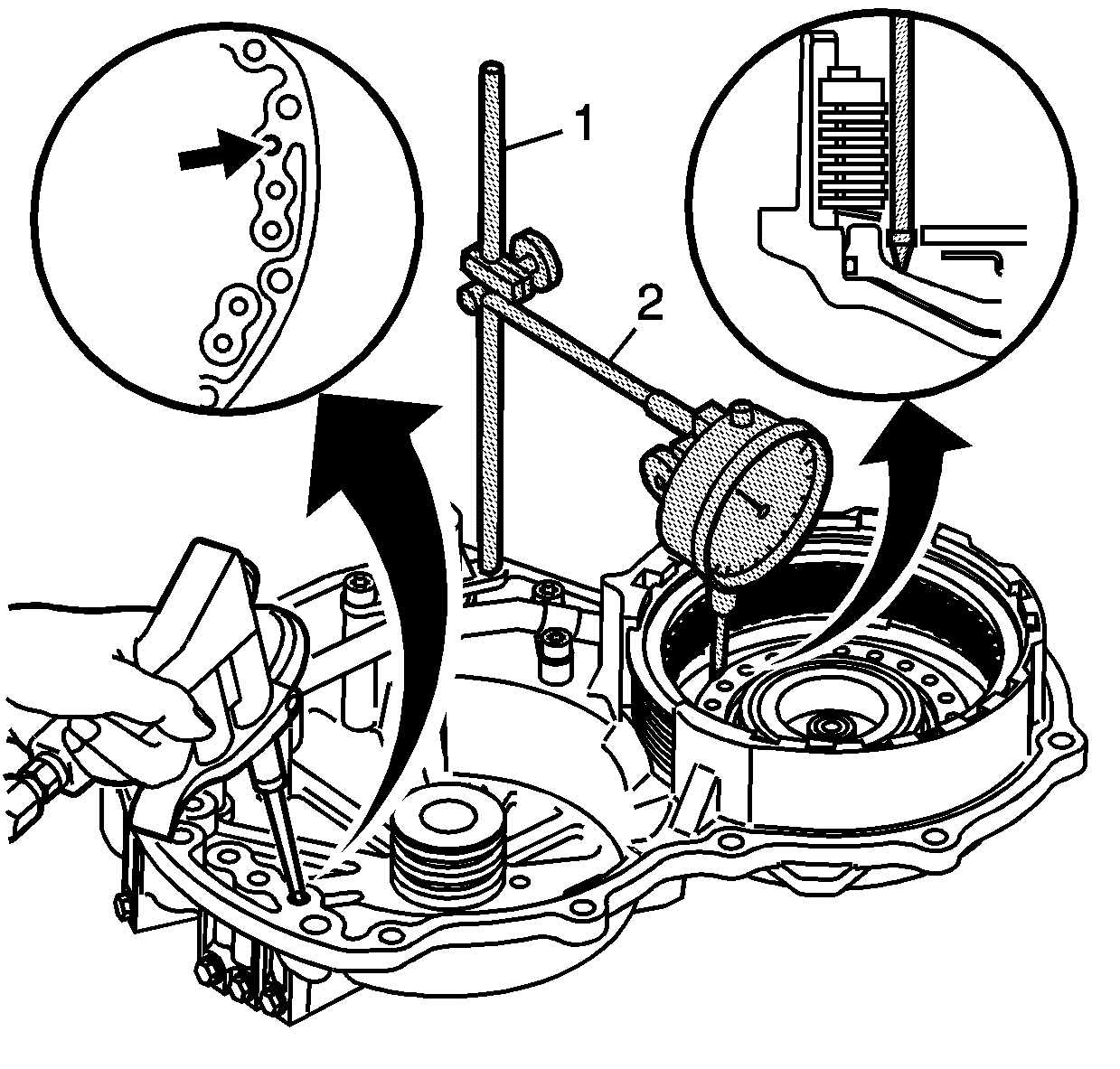 1
2