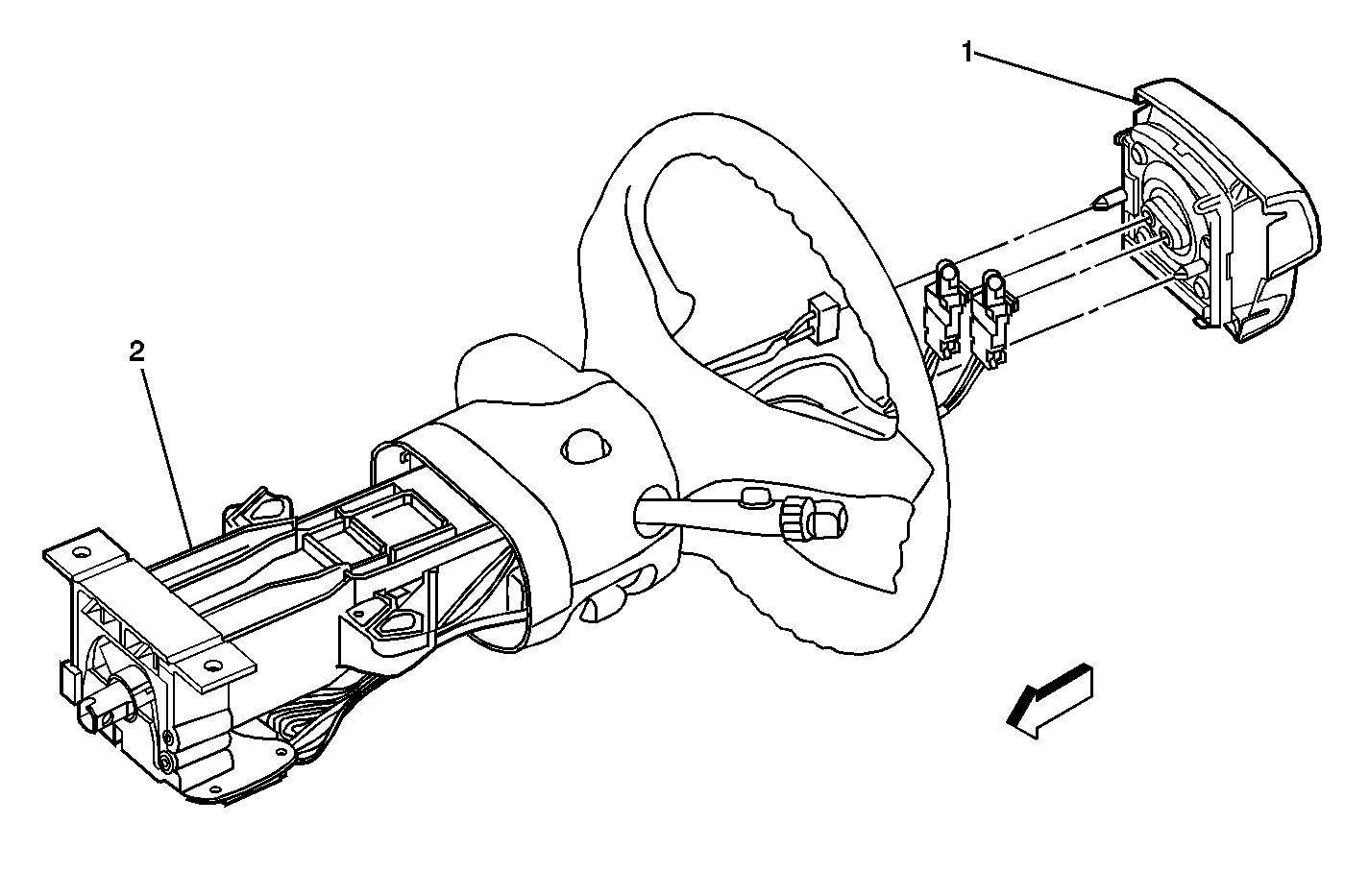 1
2