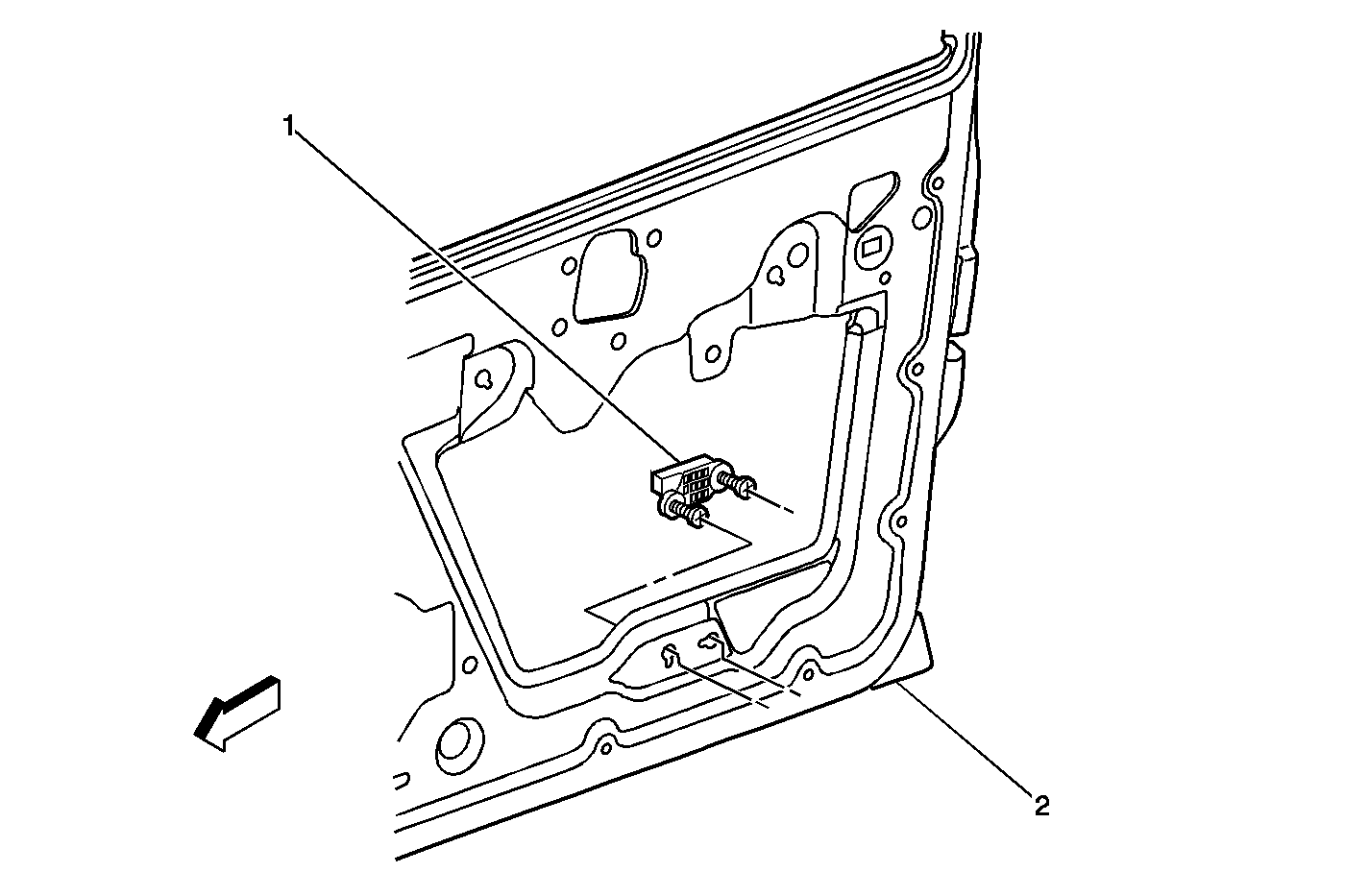 1

2