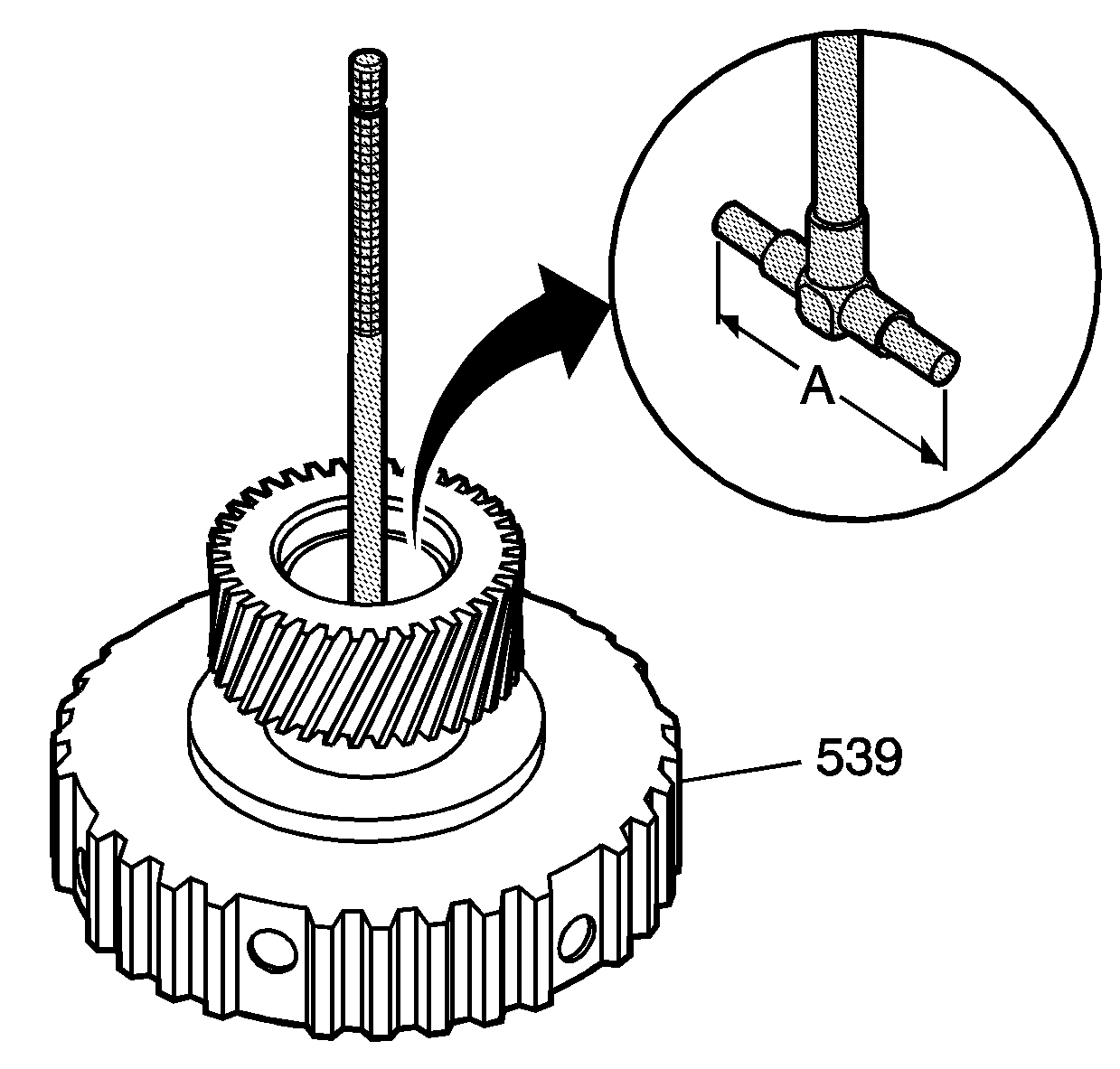 A

539