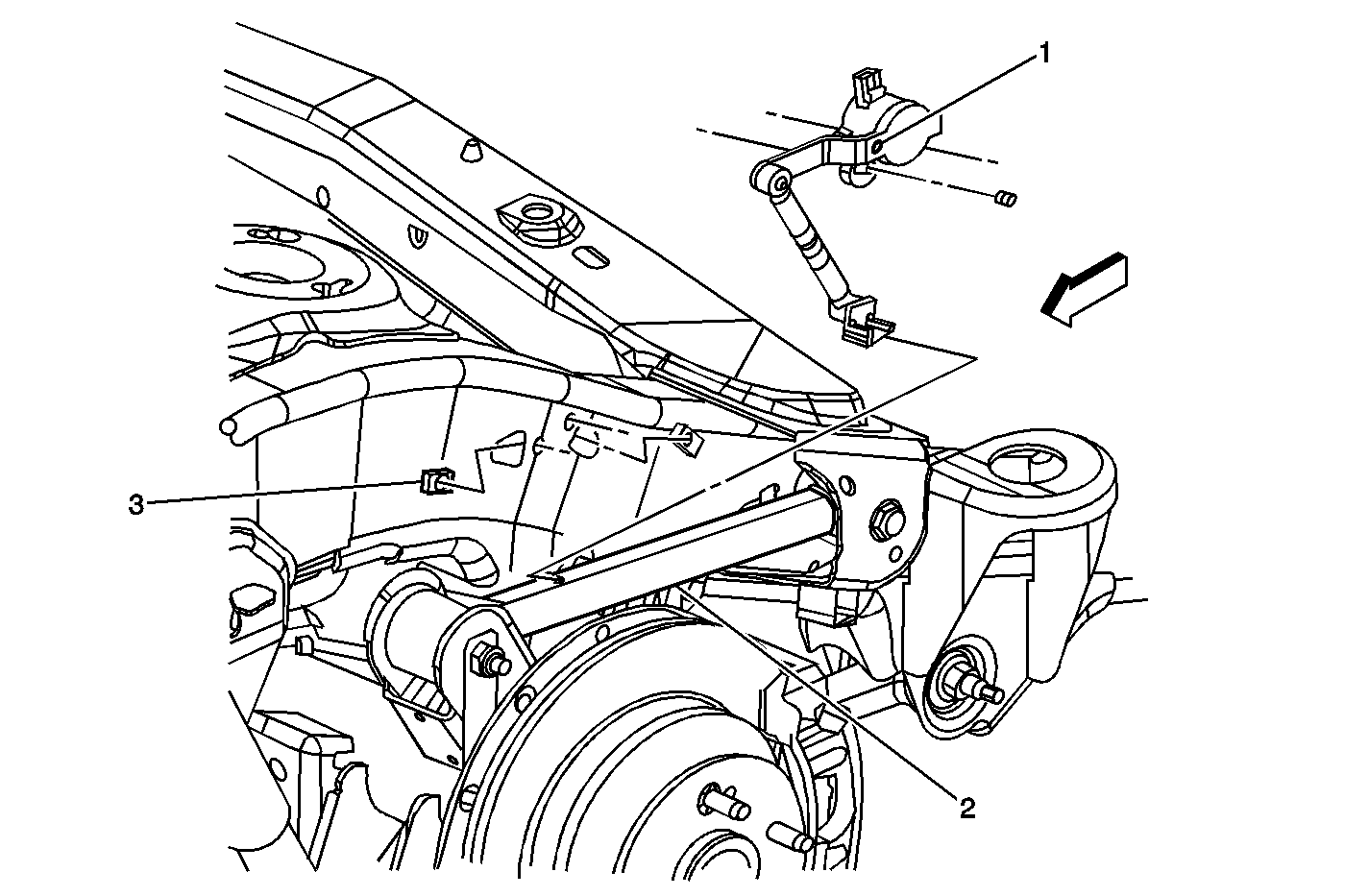 1
3
2