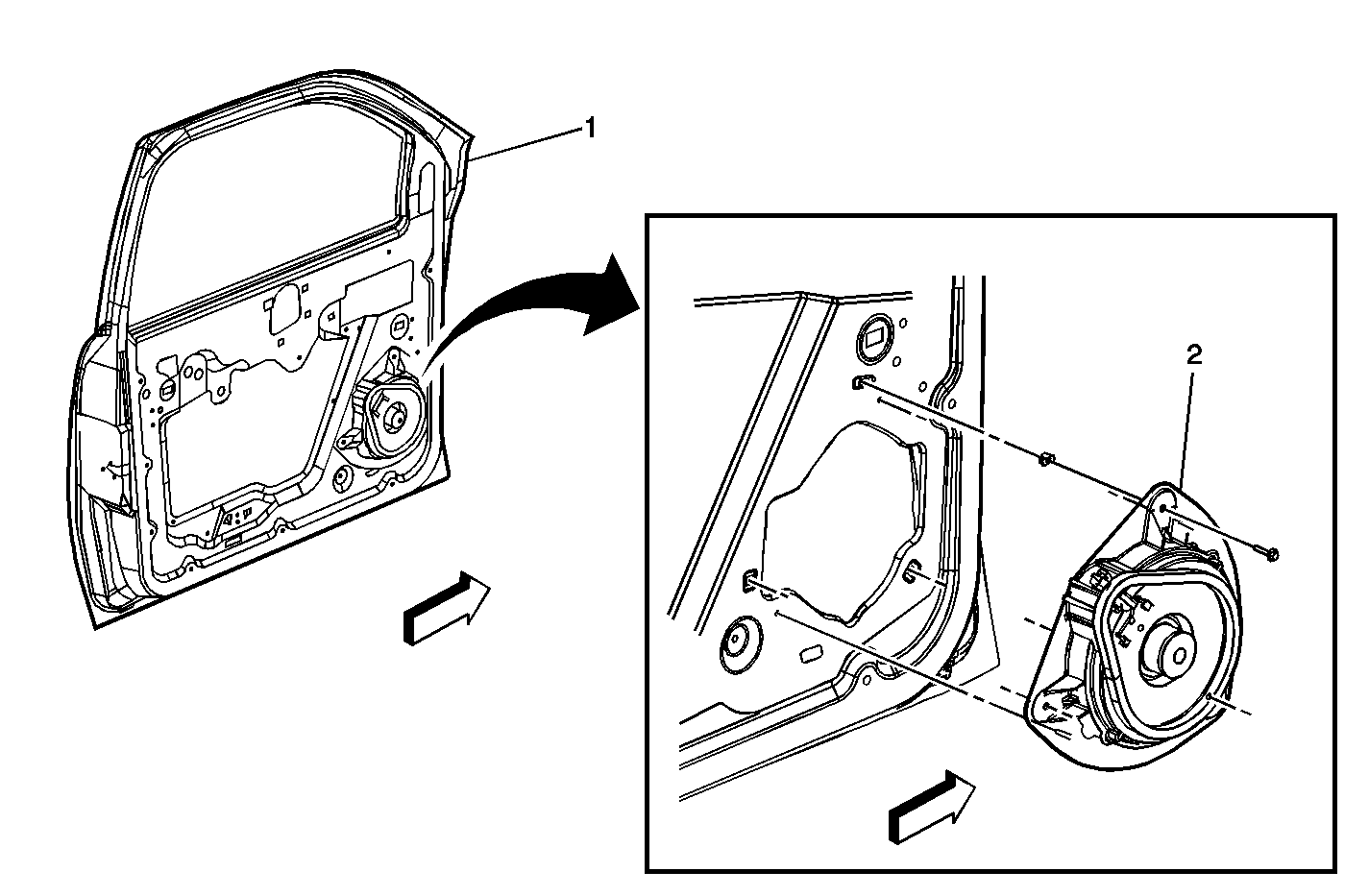 1

2