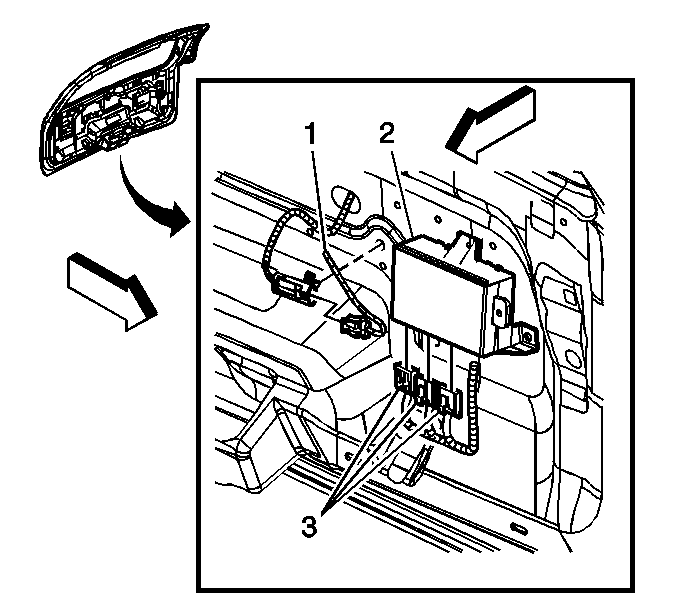 1
2
3