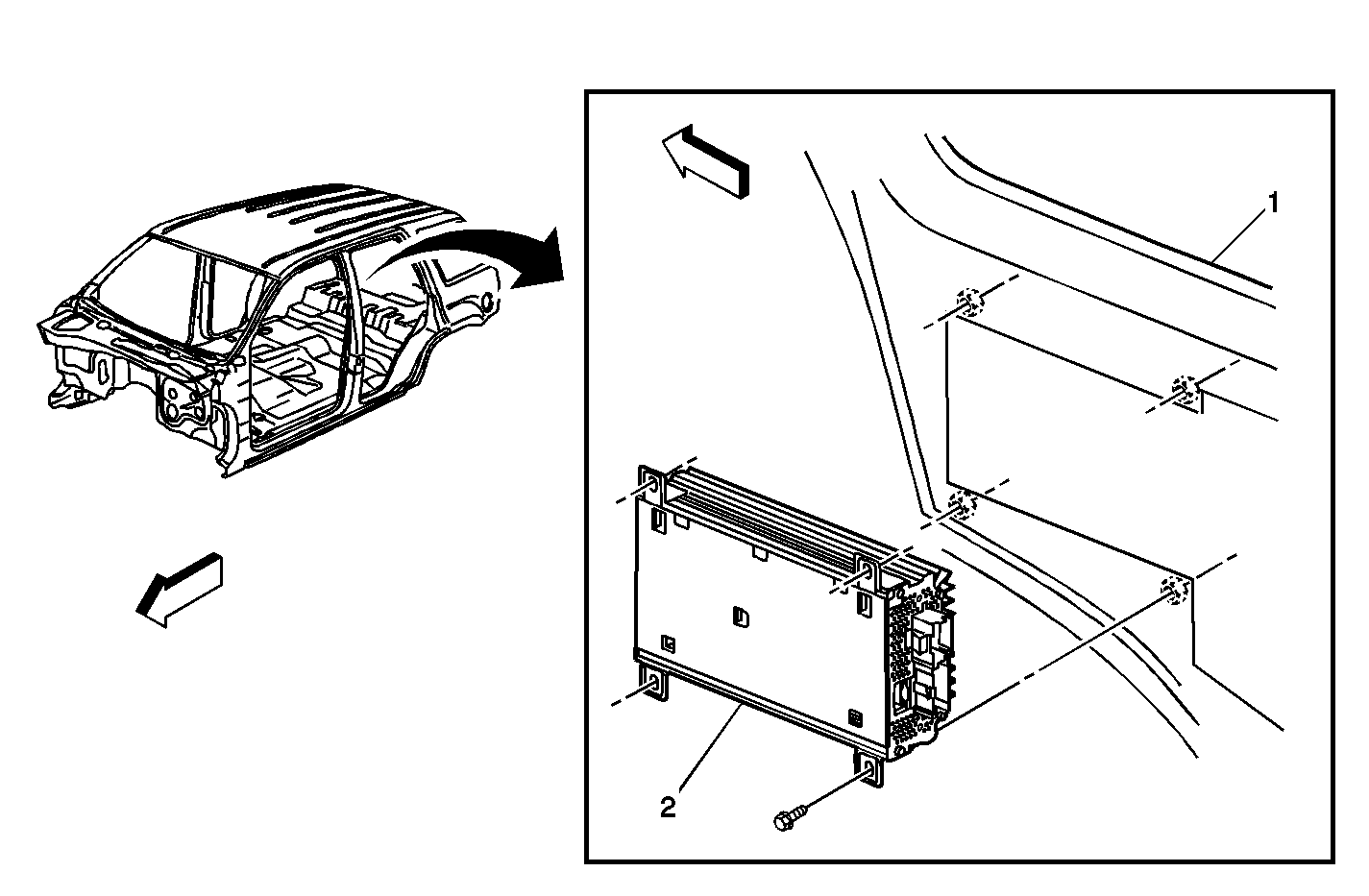 1

2