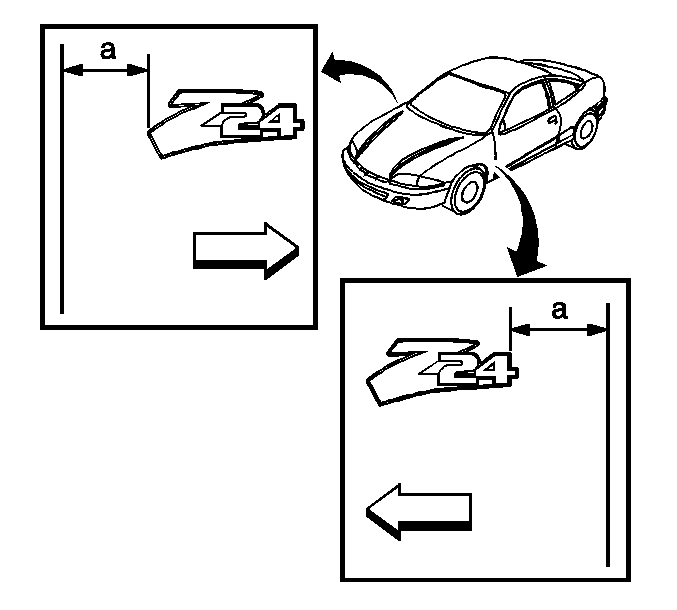 a

Z24

a

Z24