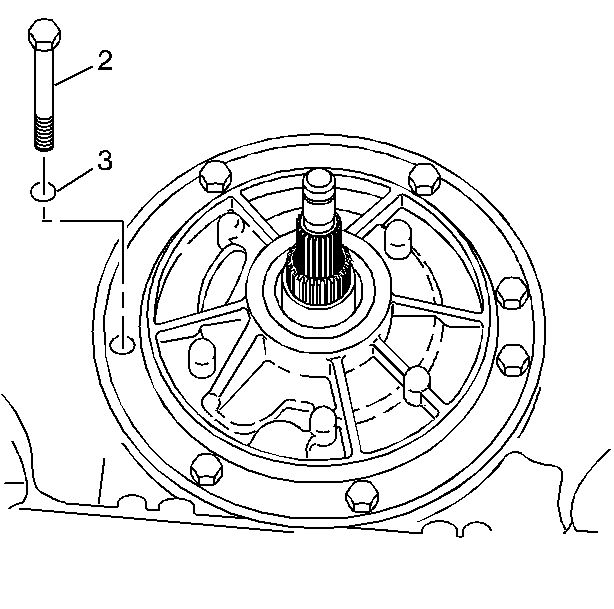 2
3