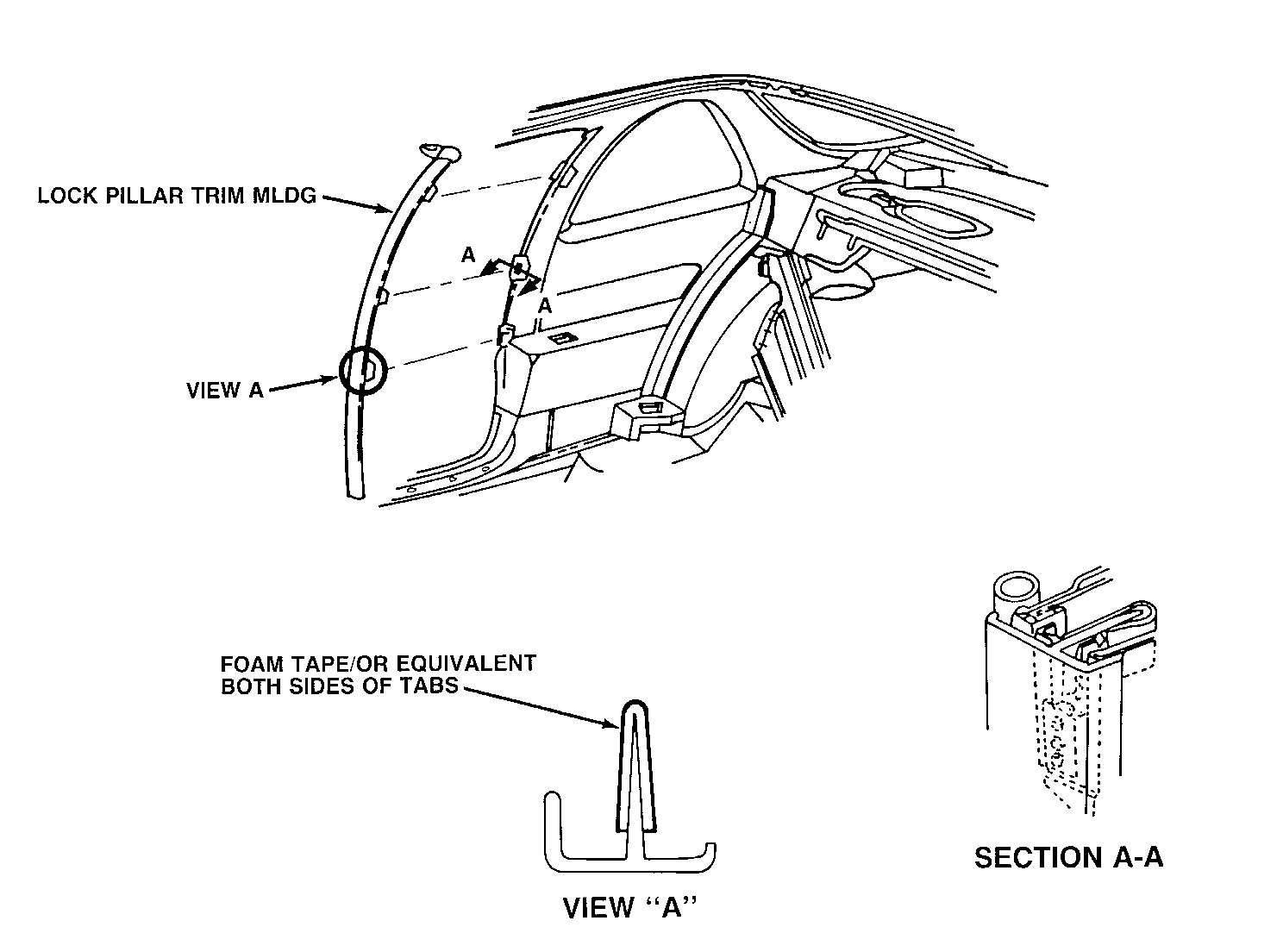 LOCK PILLAR TRIM MLDG

A

A

VIEW A

FOAM TAPE/OR EQUIVALENT BOTH SIDES OF TABS

VIEW "A"

SECTION A-A