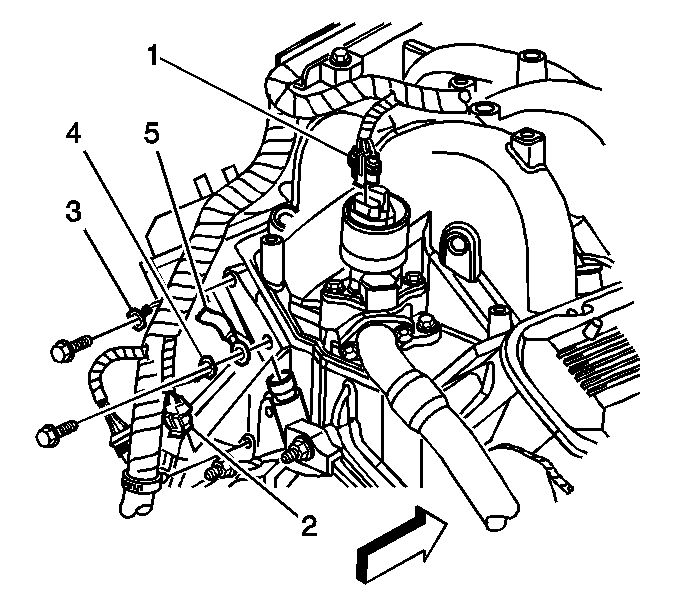 1
4
5
3
2