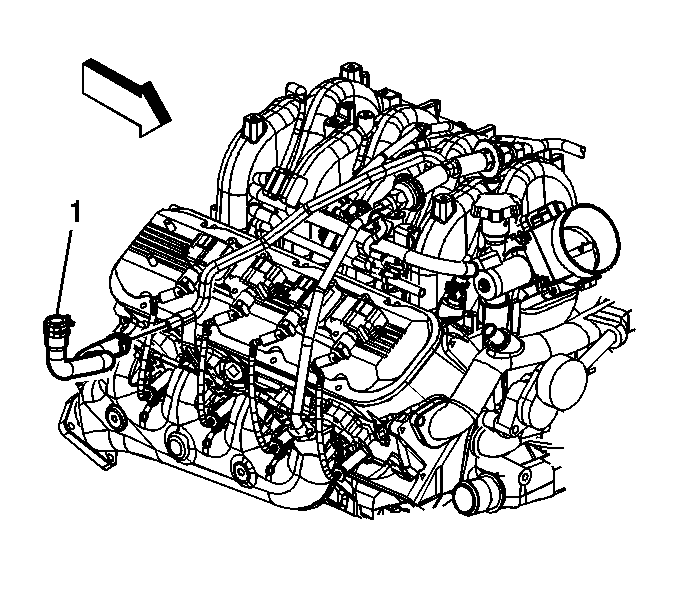 1