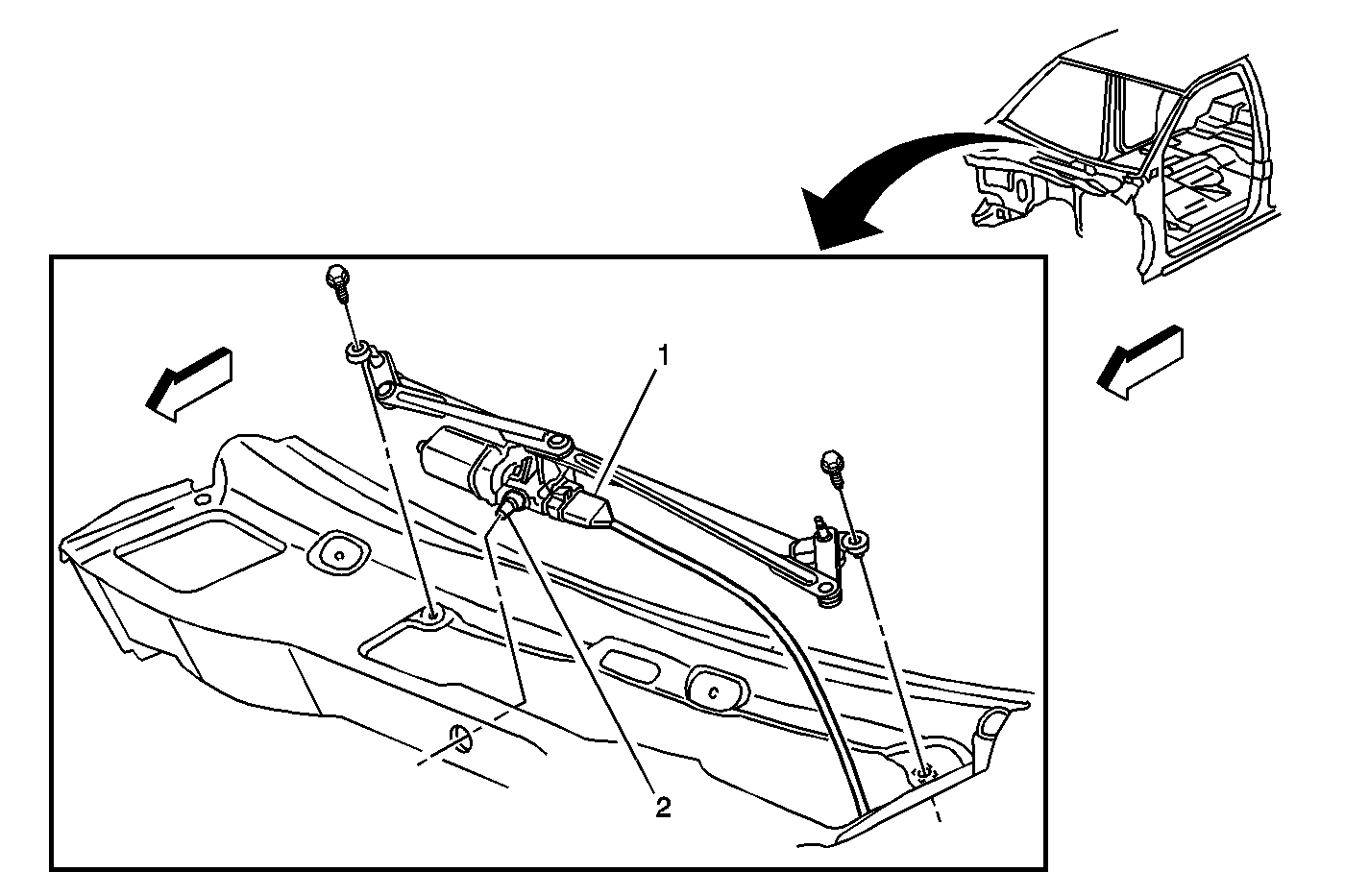 1

2