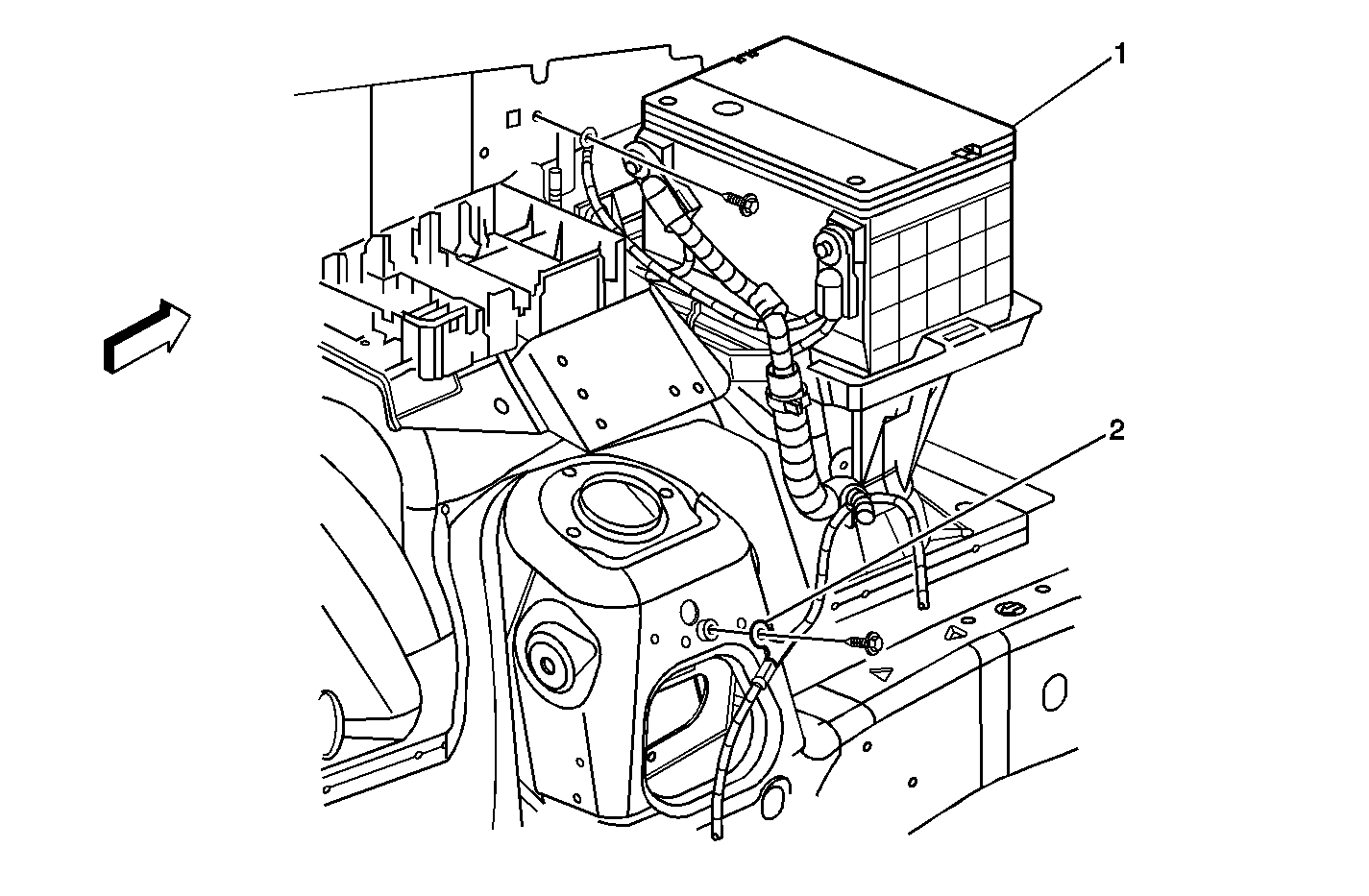 1

2