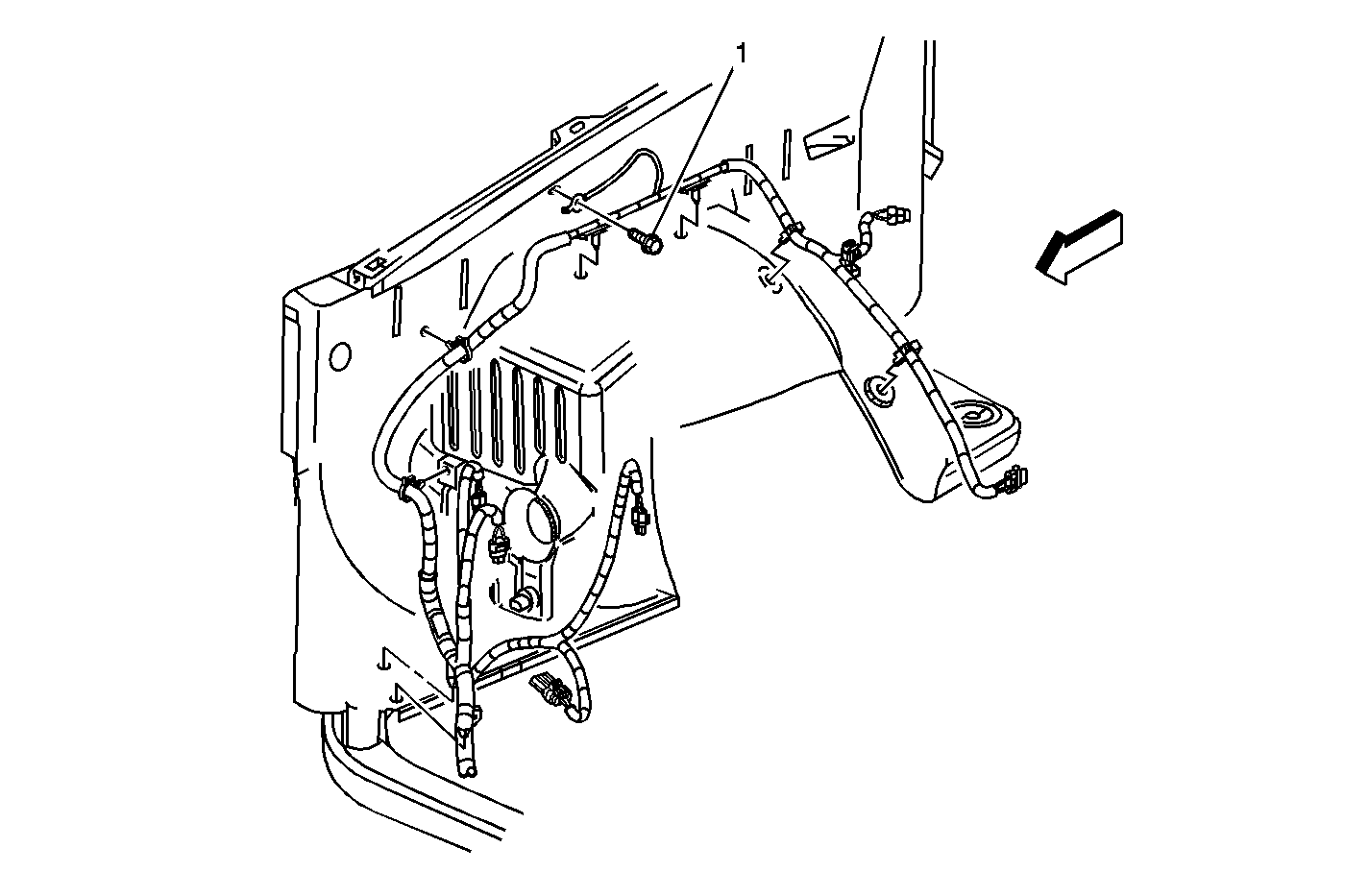 1