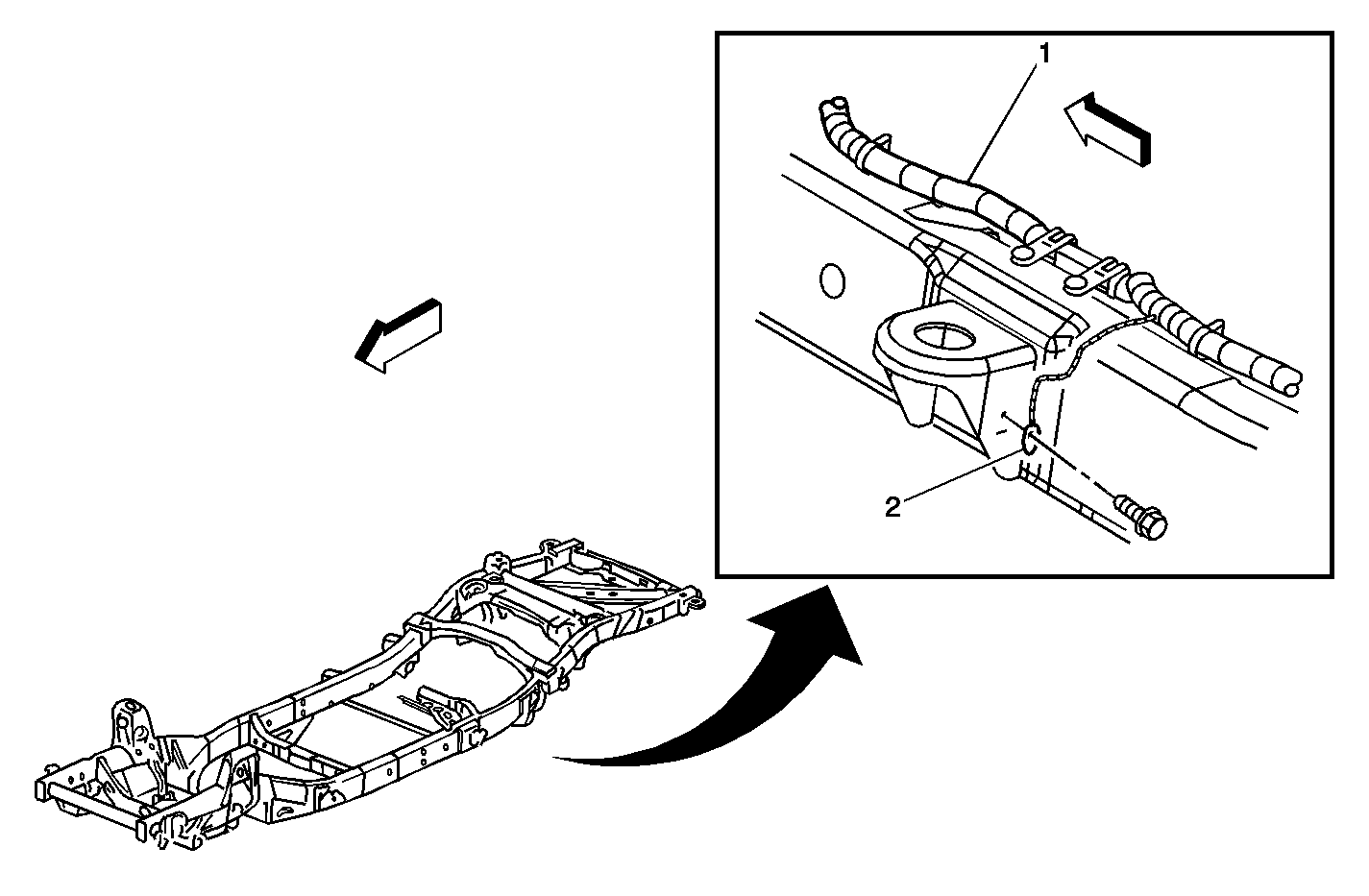 1
2