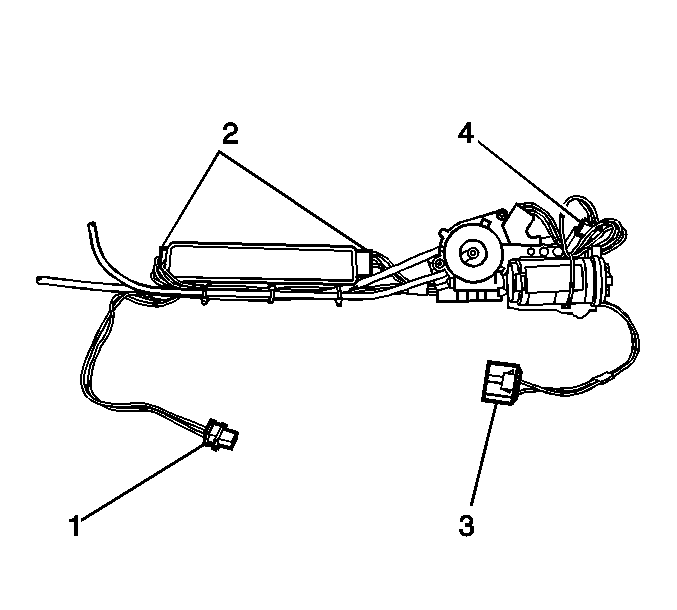 2
4
1
3