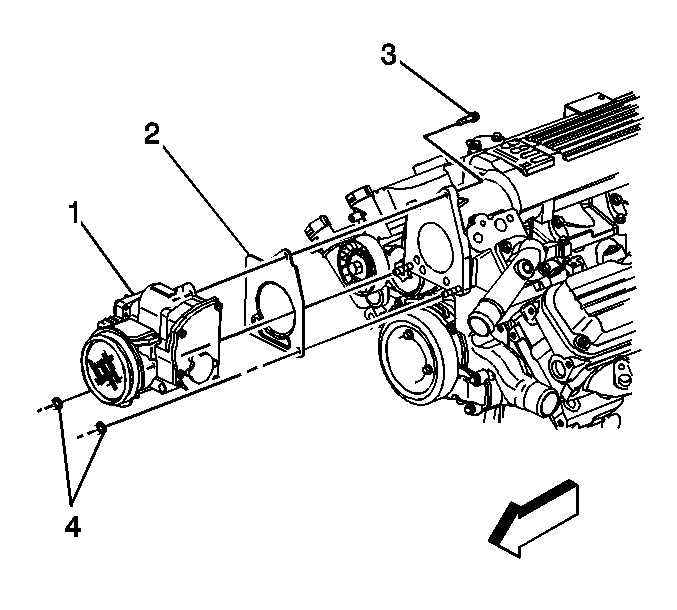 3
2
1
4