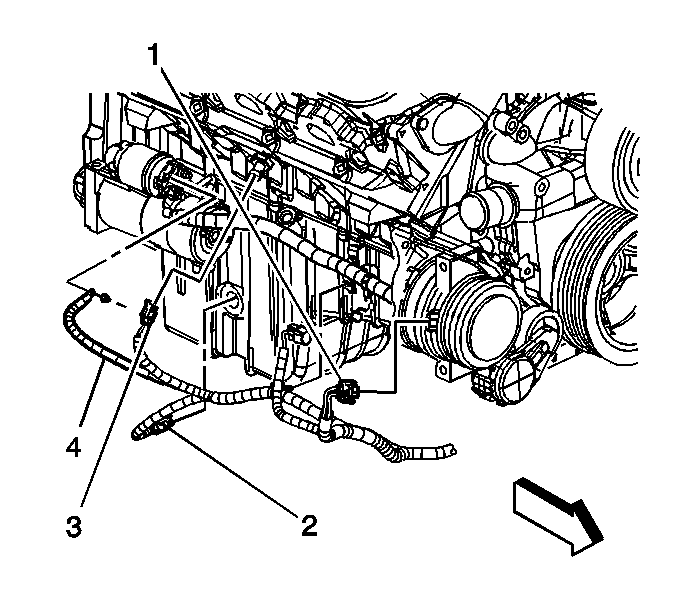 1
4
3
2