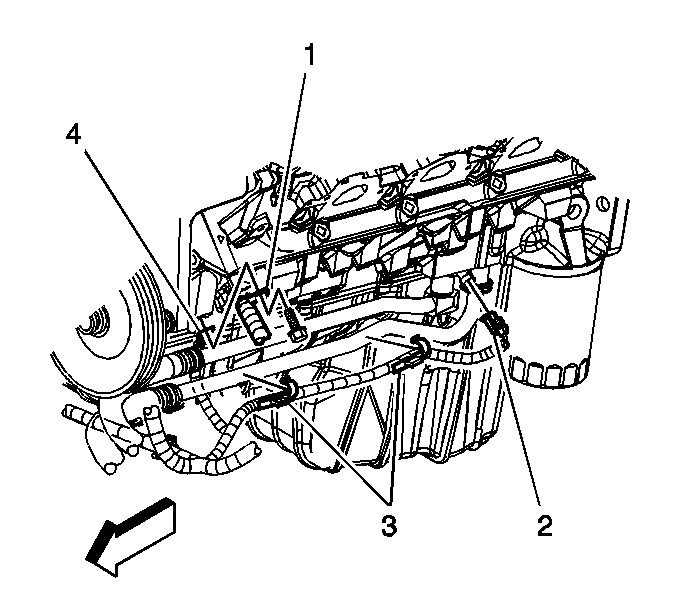 1
4
3
2