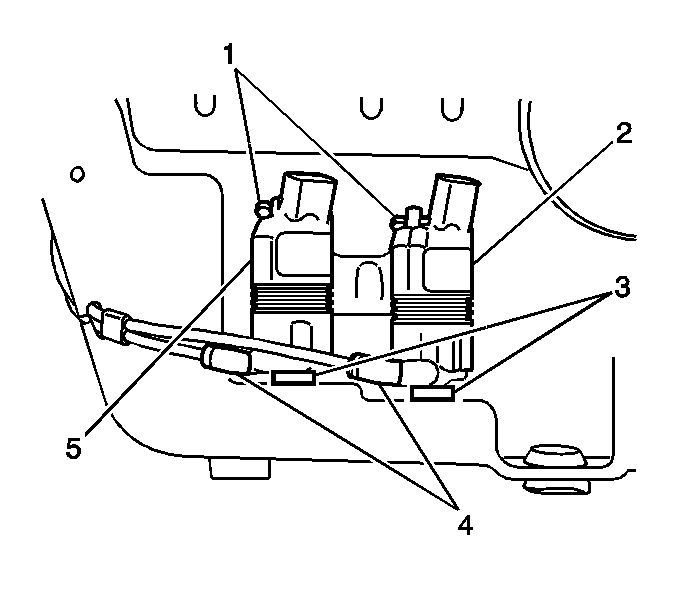 1
2
3
5
4