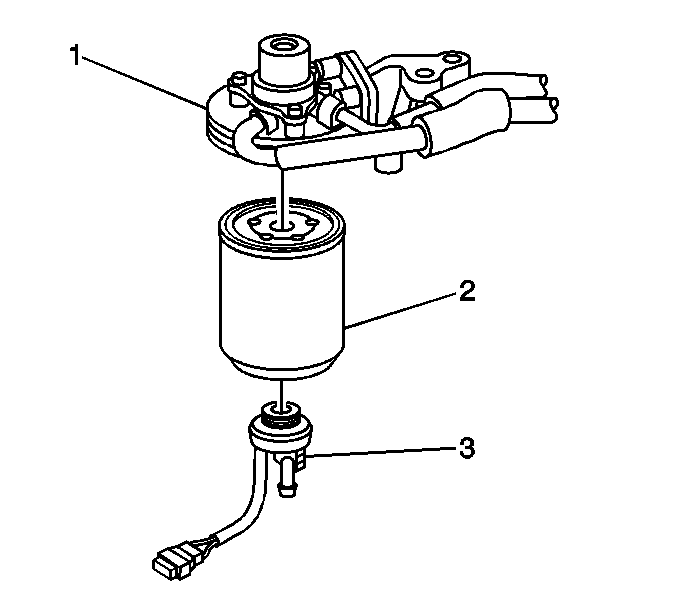 1
2
3