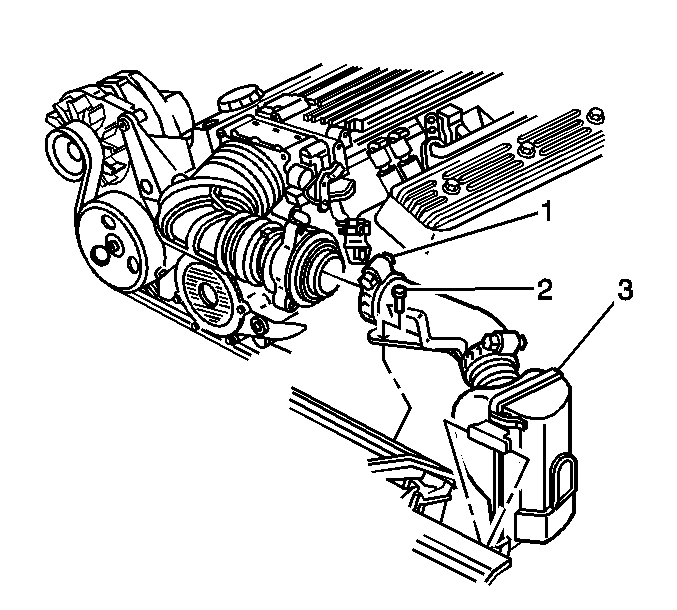 1
2
3