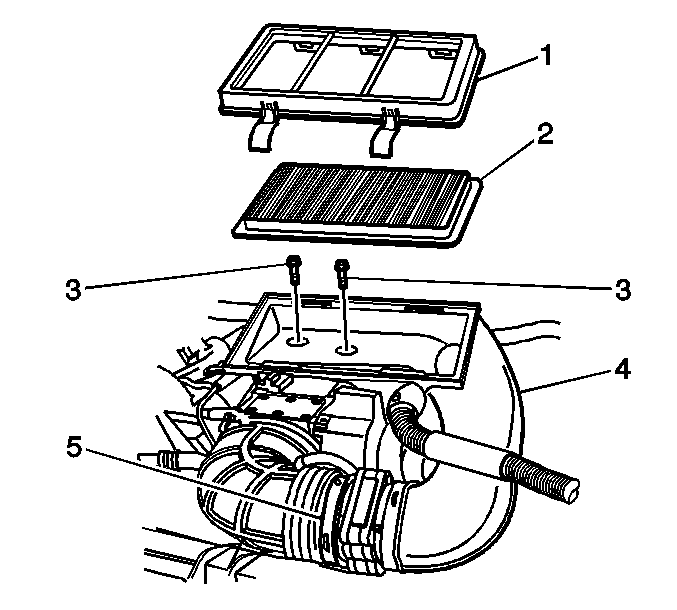 1
2
3
3
4
5