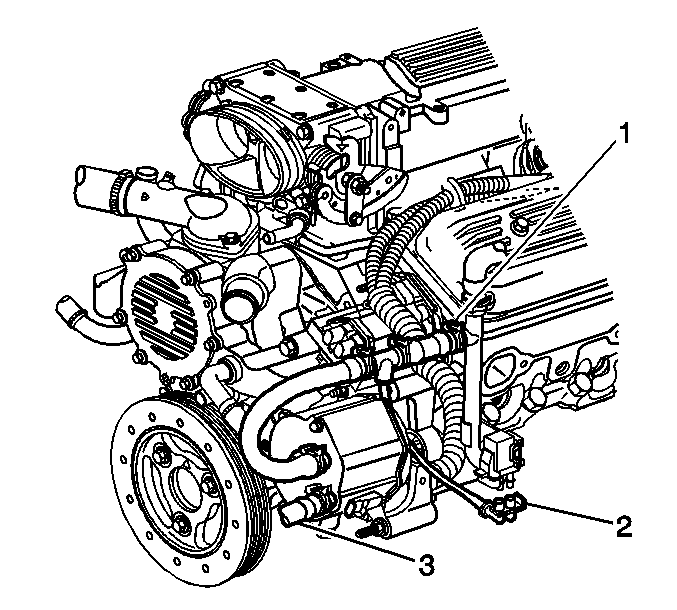 1
2
3