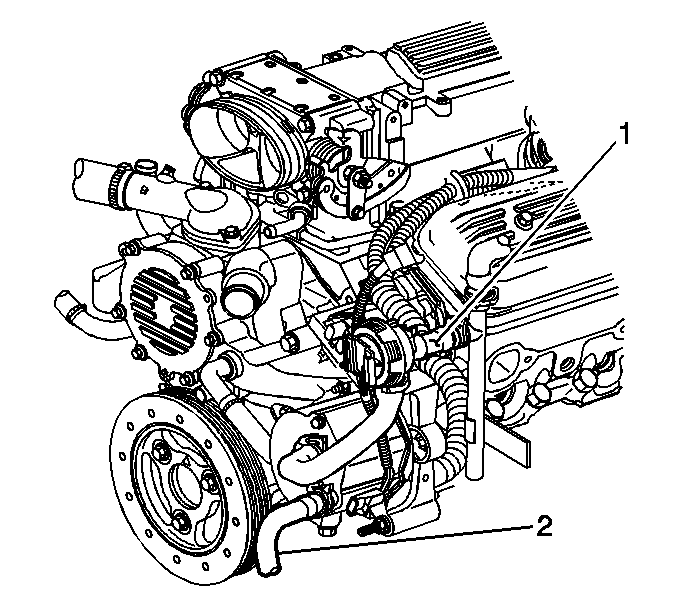 1

2