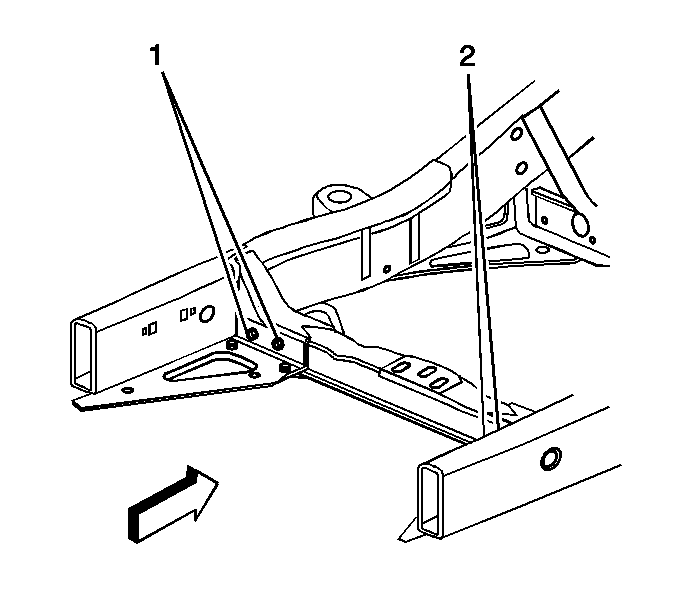 1
2