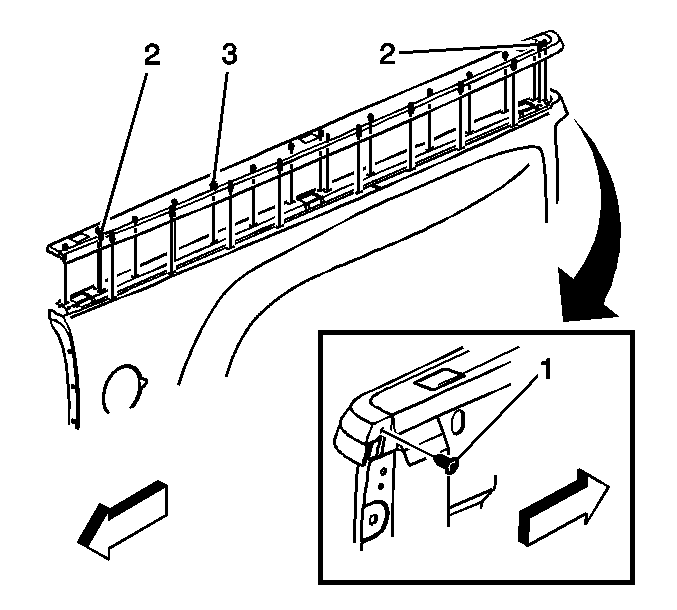 2
3
2
1