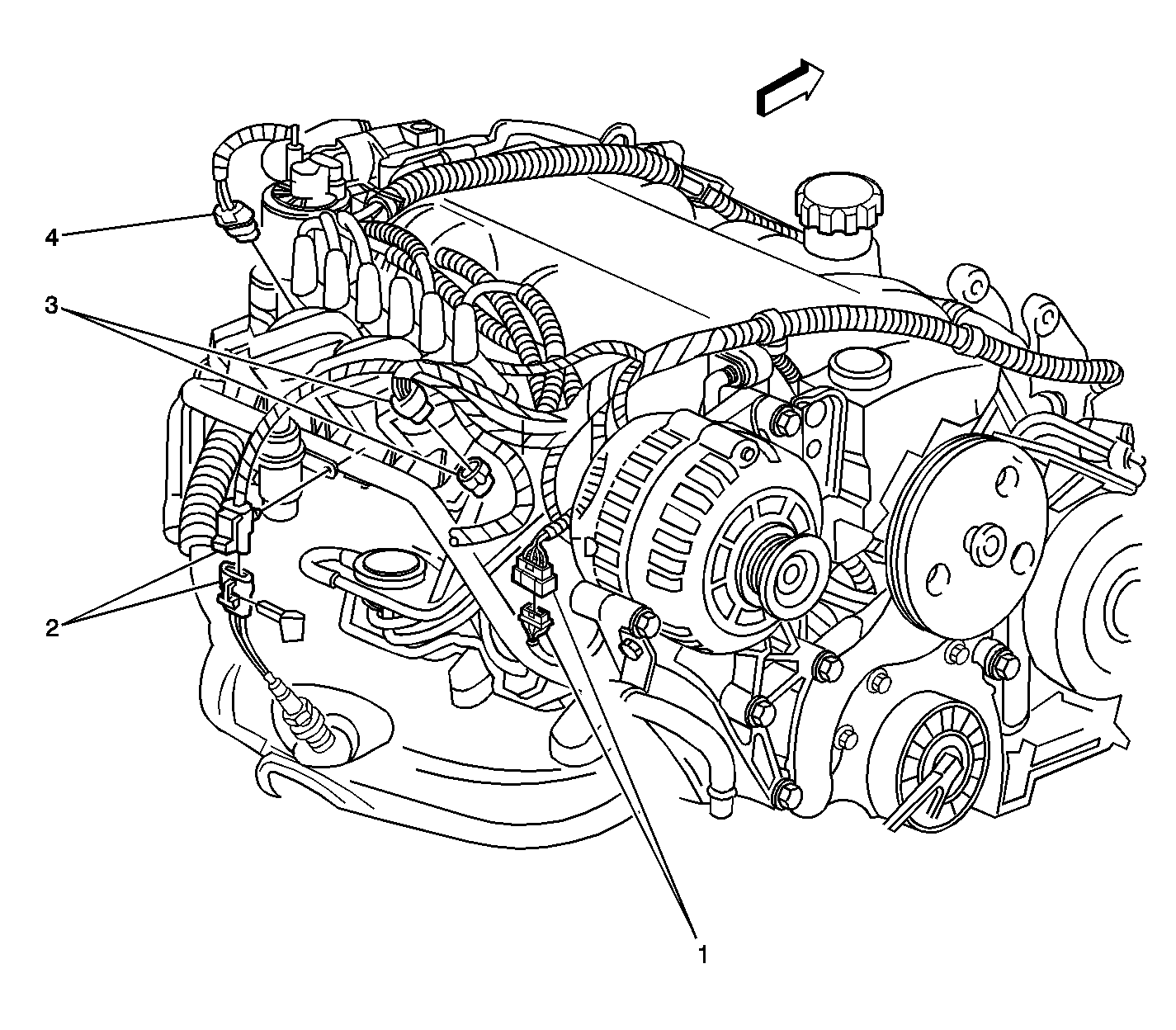 4

3

2

1