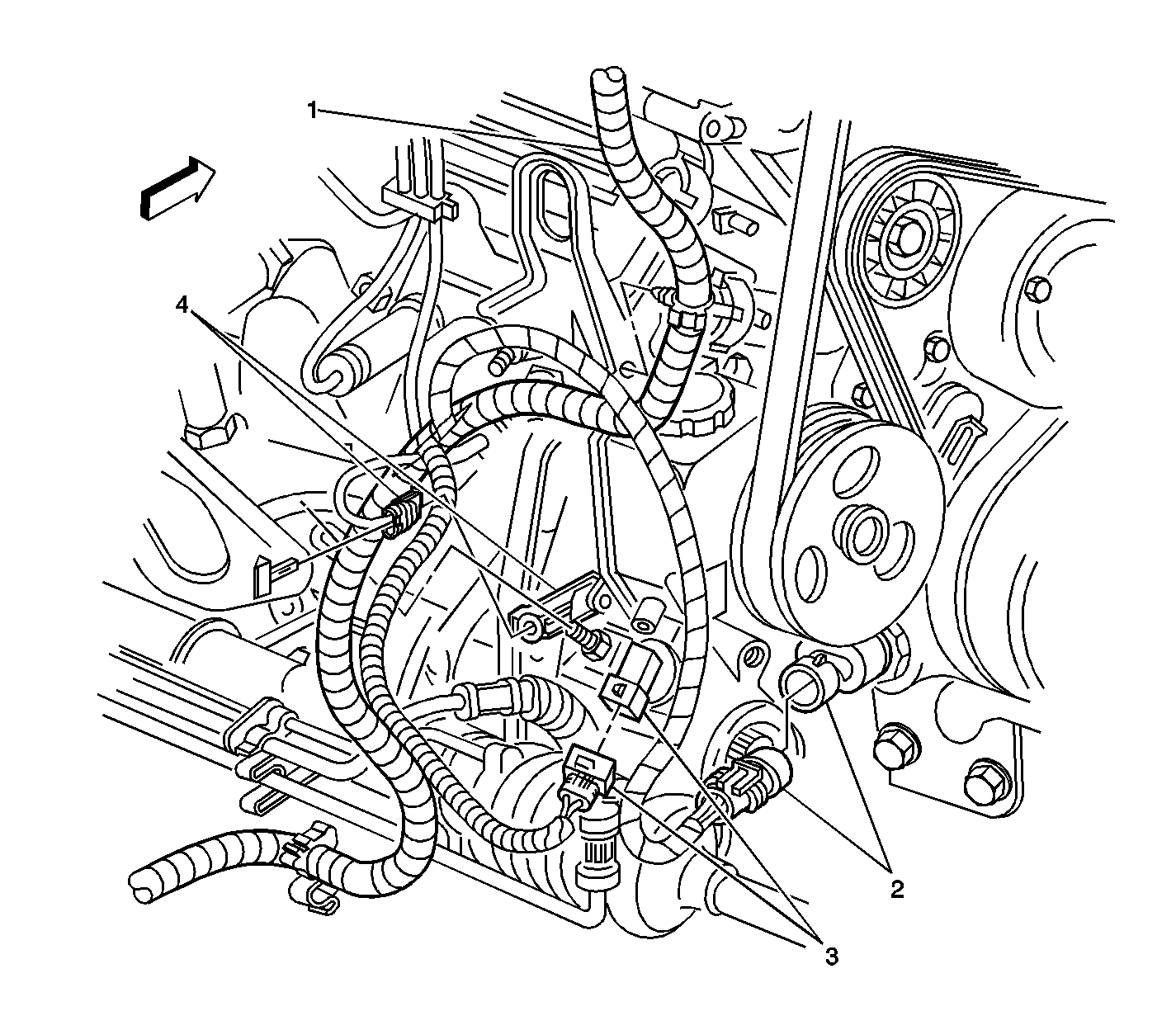 1
4
2
3