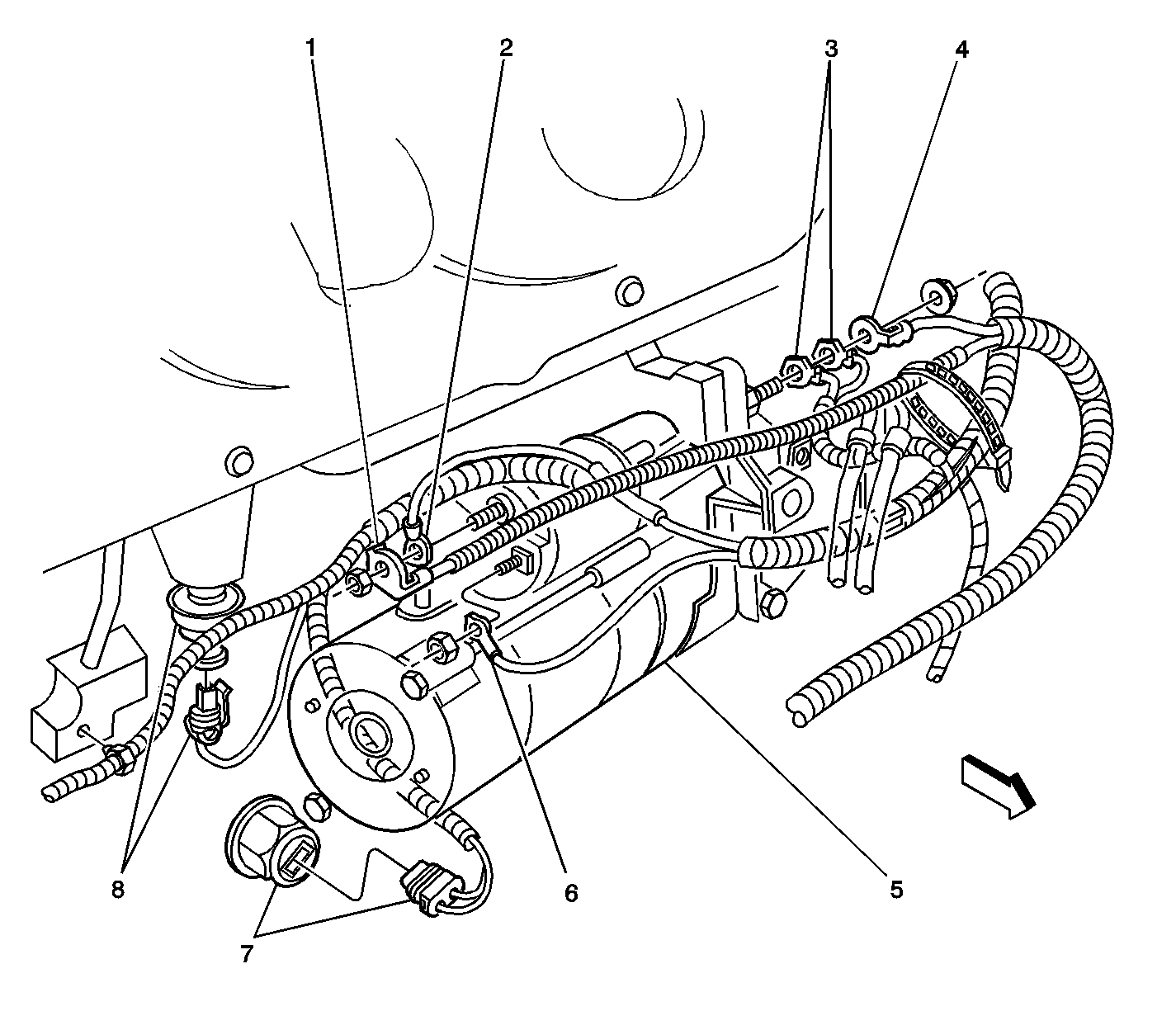 1
2
3
4
8
7
6
5