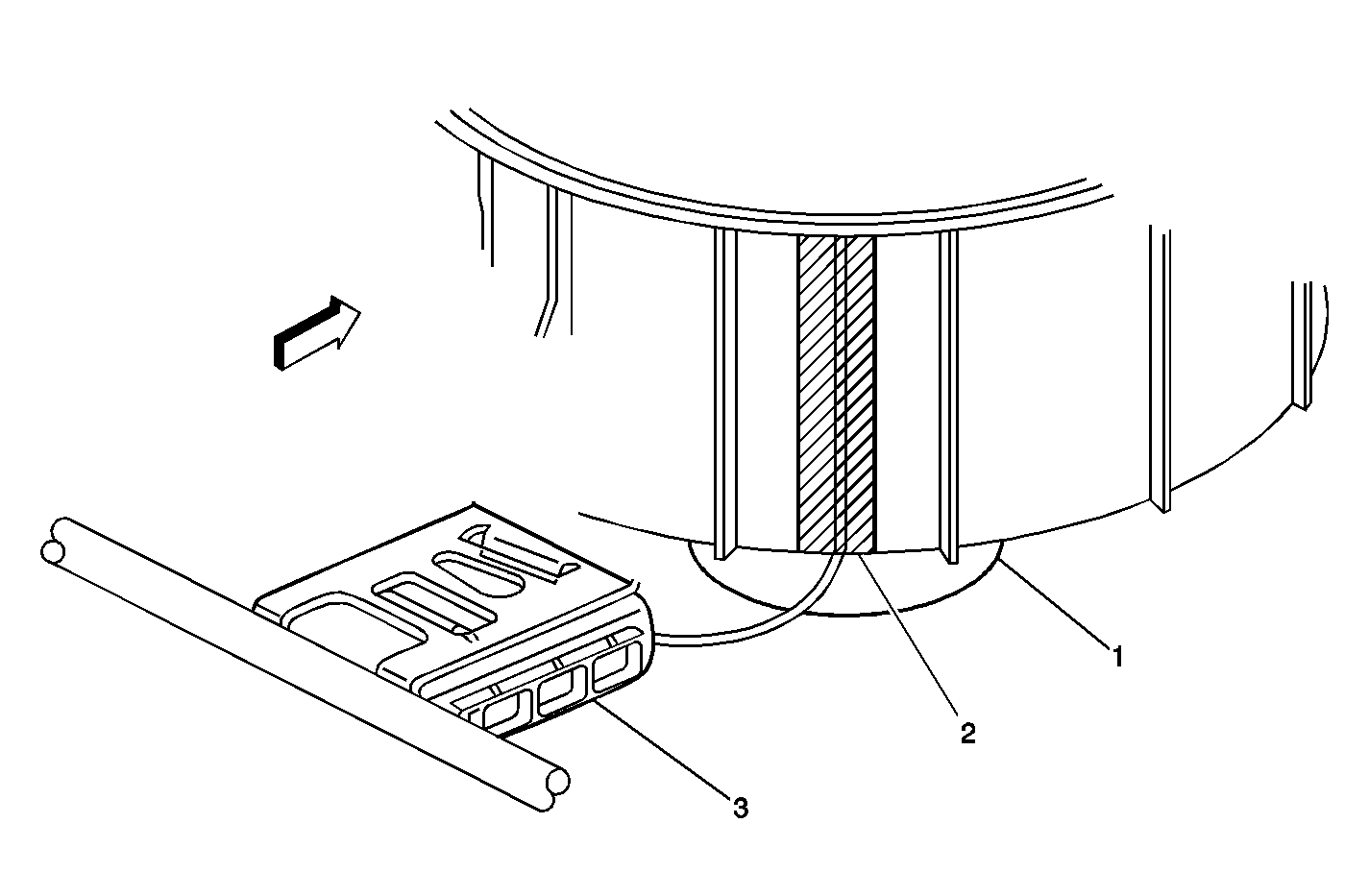 1
2
3