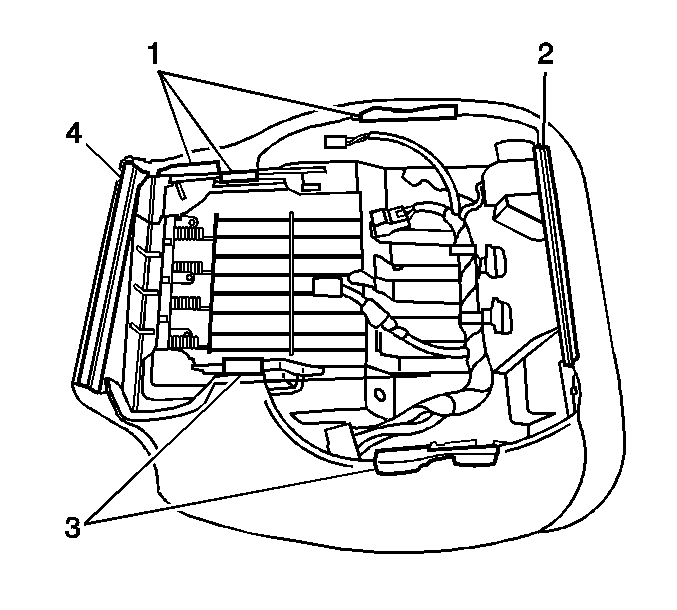 1
2
4
3