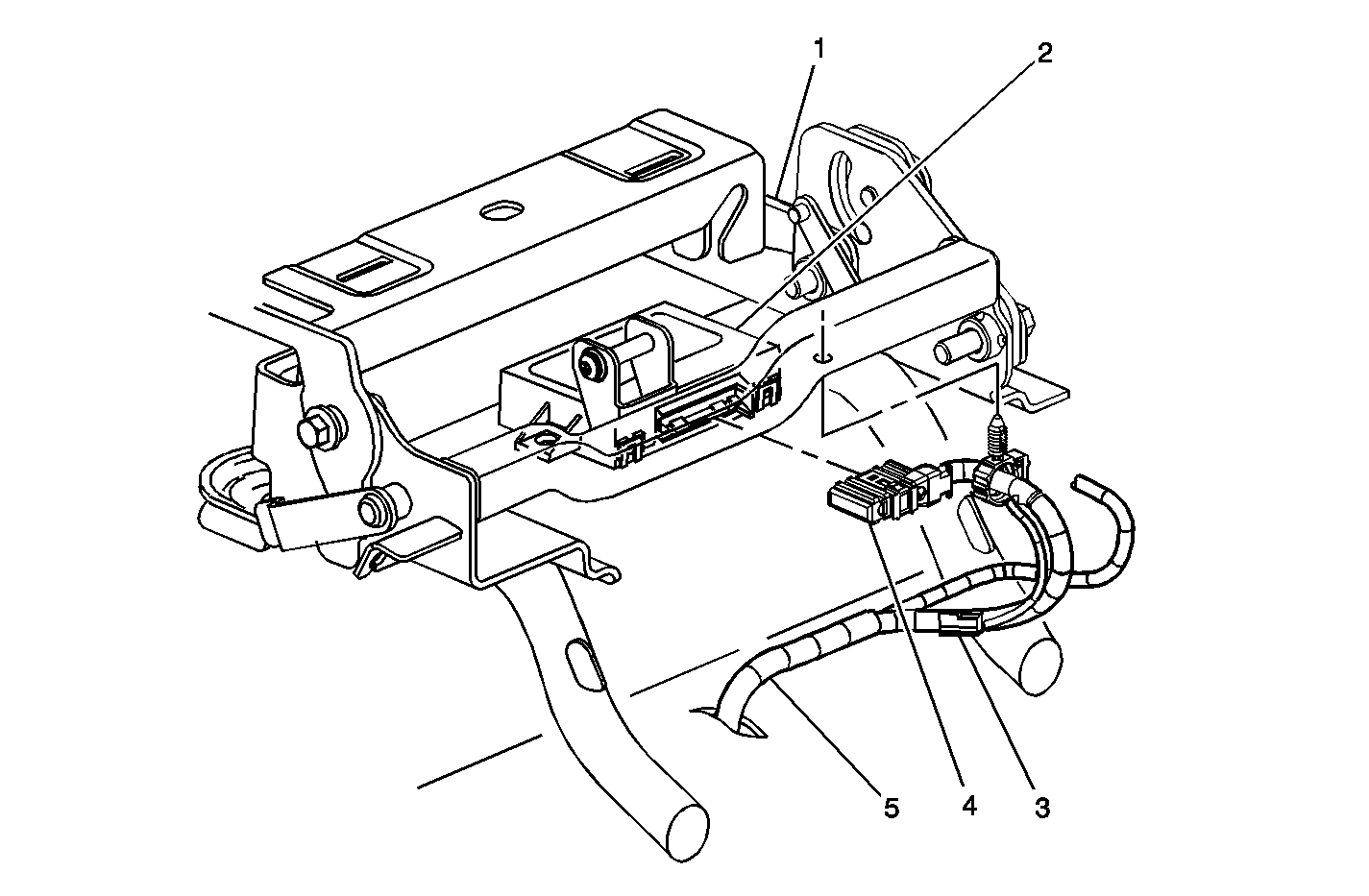 1
2
5
4
3