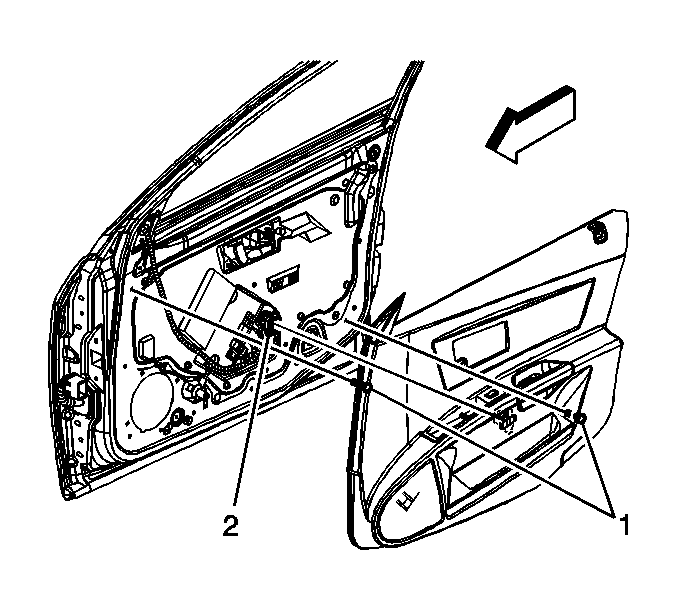 2

1