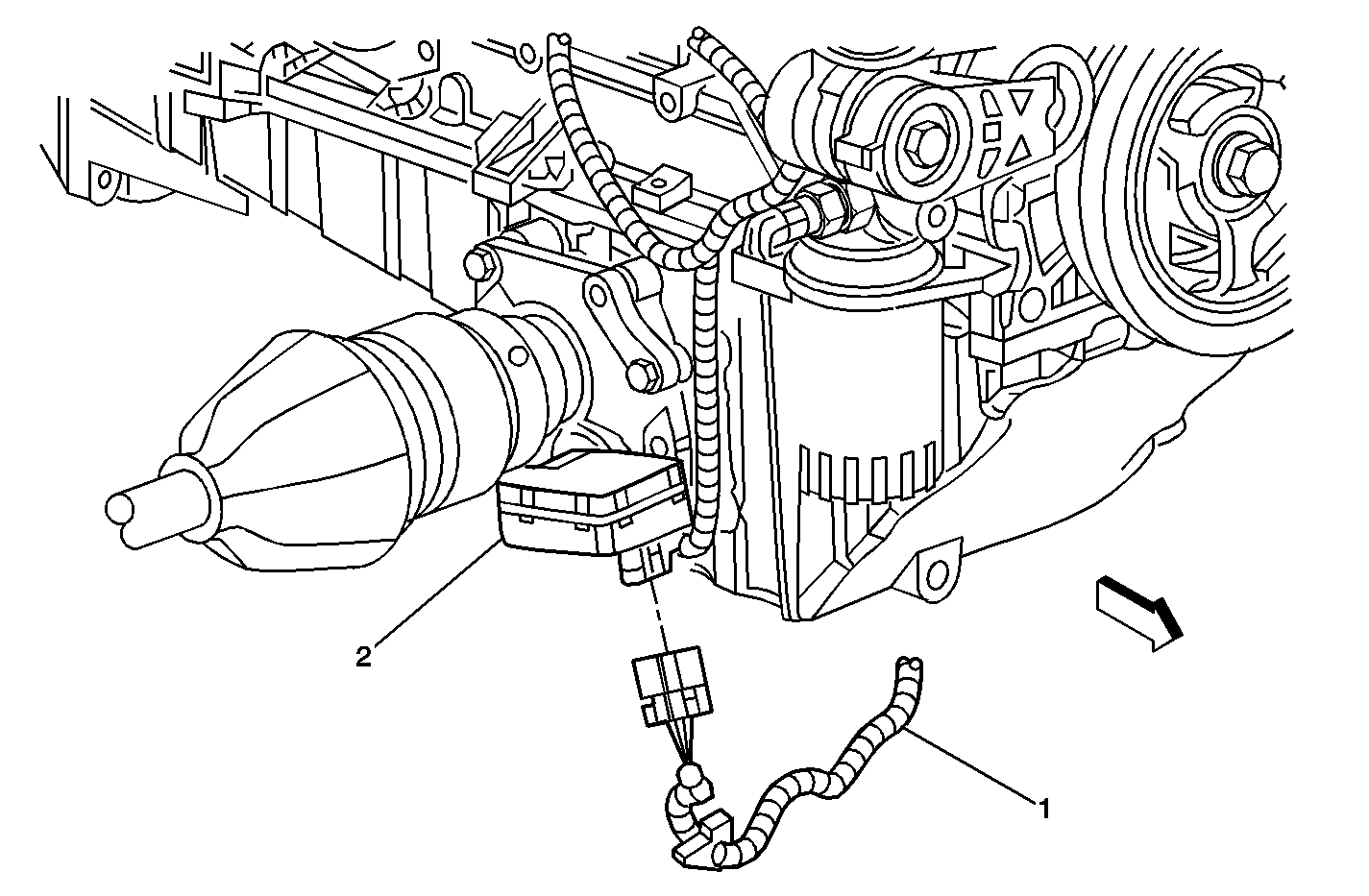 2

1