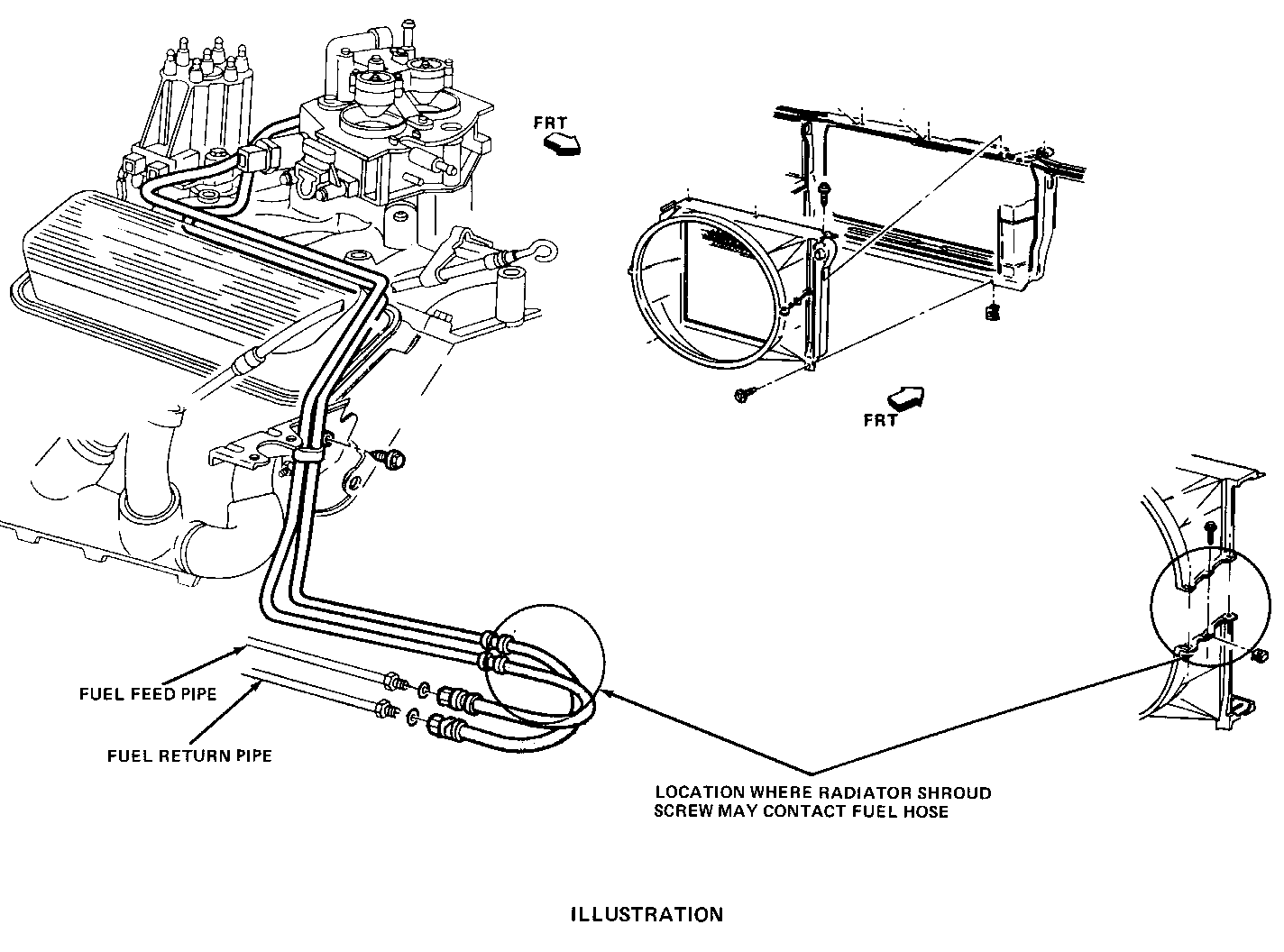 FRT

FRT

FUEL FEED PIPE

FUEL RETURN PIPE

LOCATION WHERE RADIATOR SHROUD SCREW MAY CONTACT FUEL HOSE

ILLUSTRATION