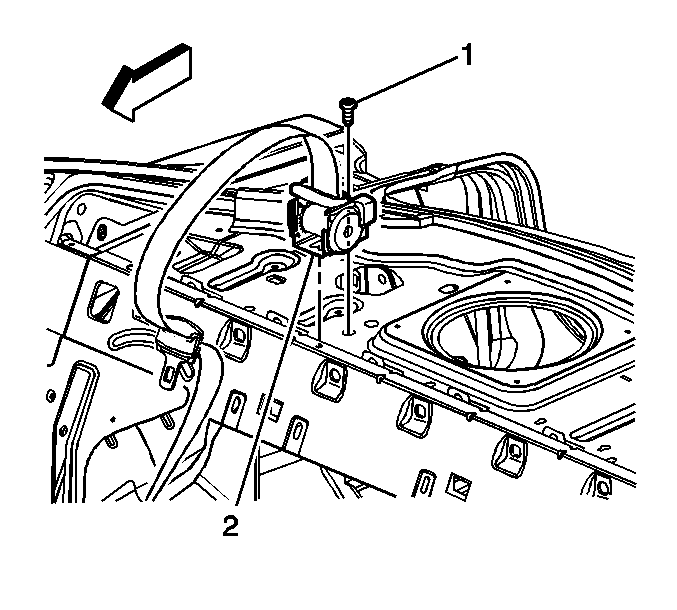 1

2