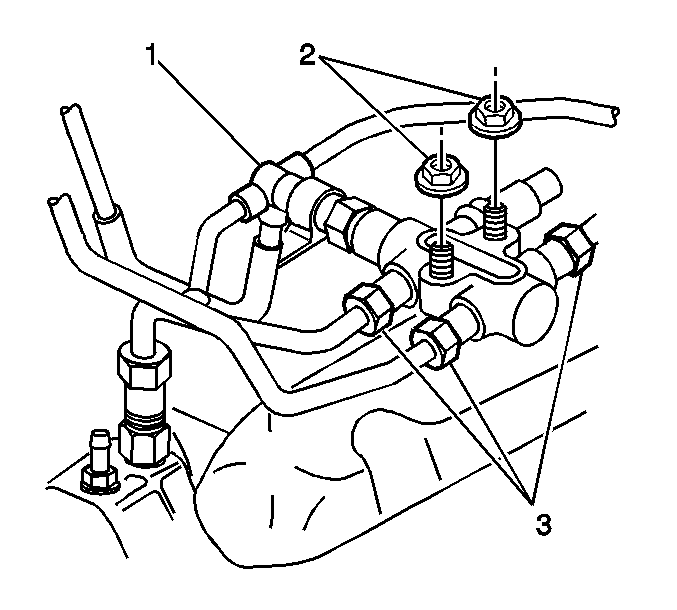 1
2
3