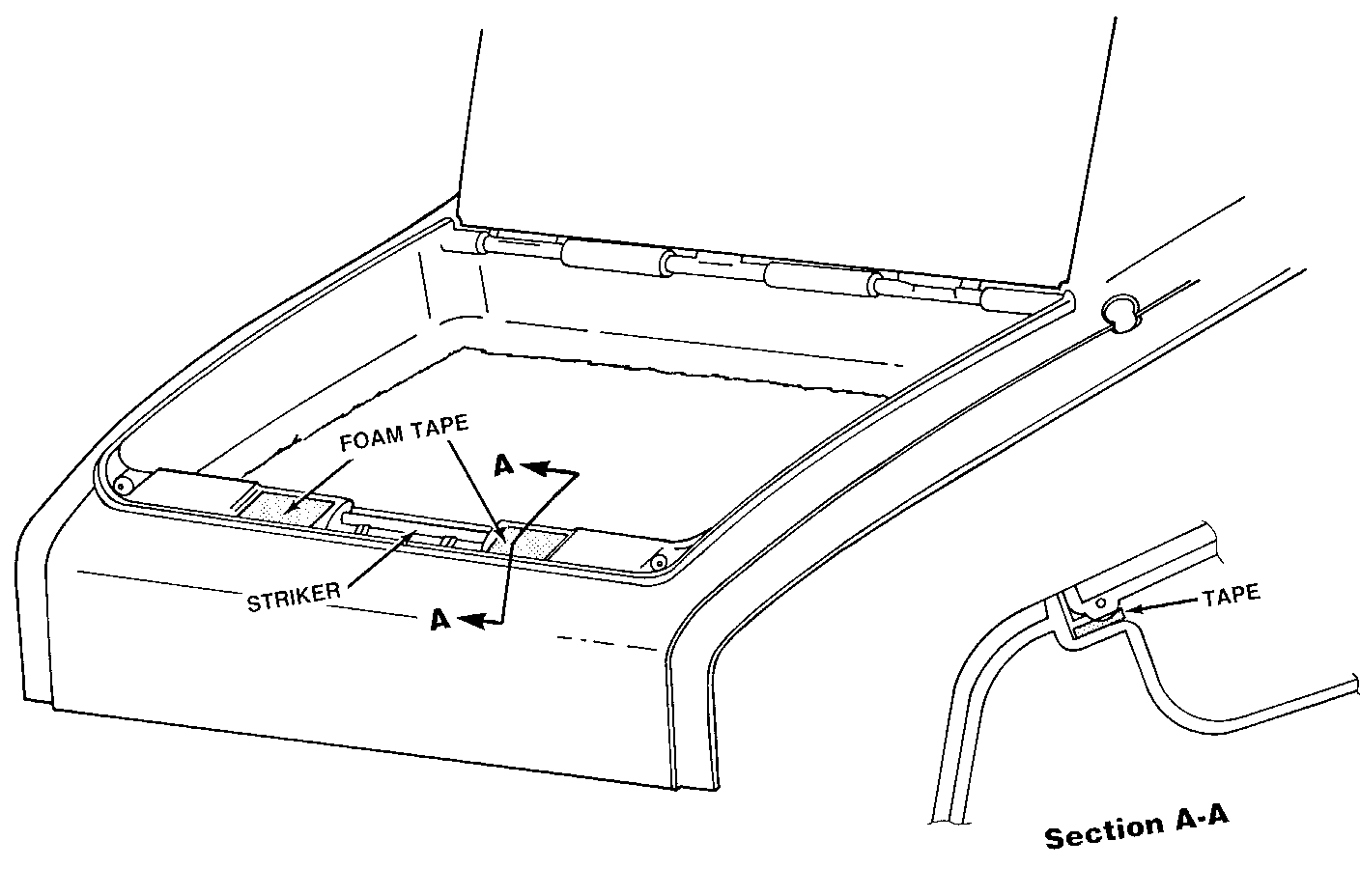 FOAM TAPE
A
STRIKER
A
TAPE
Section A-A