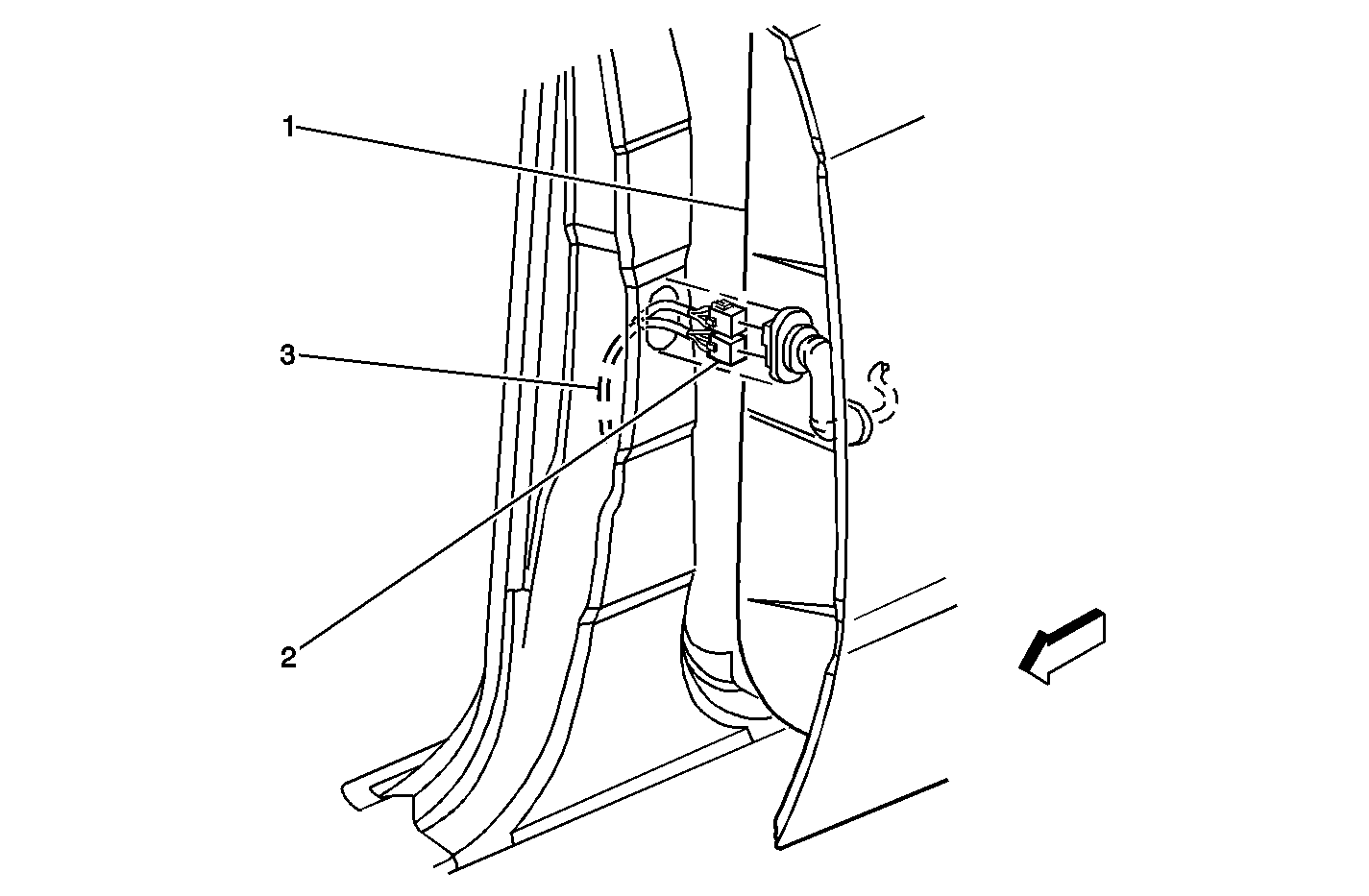 1

3

2